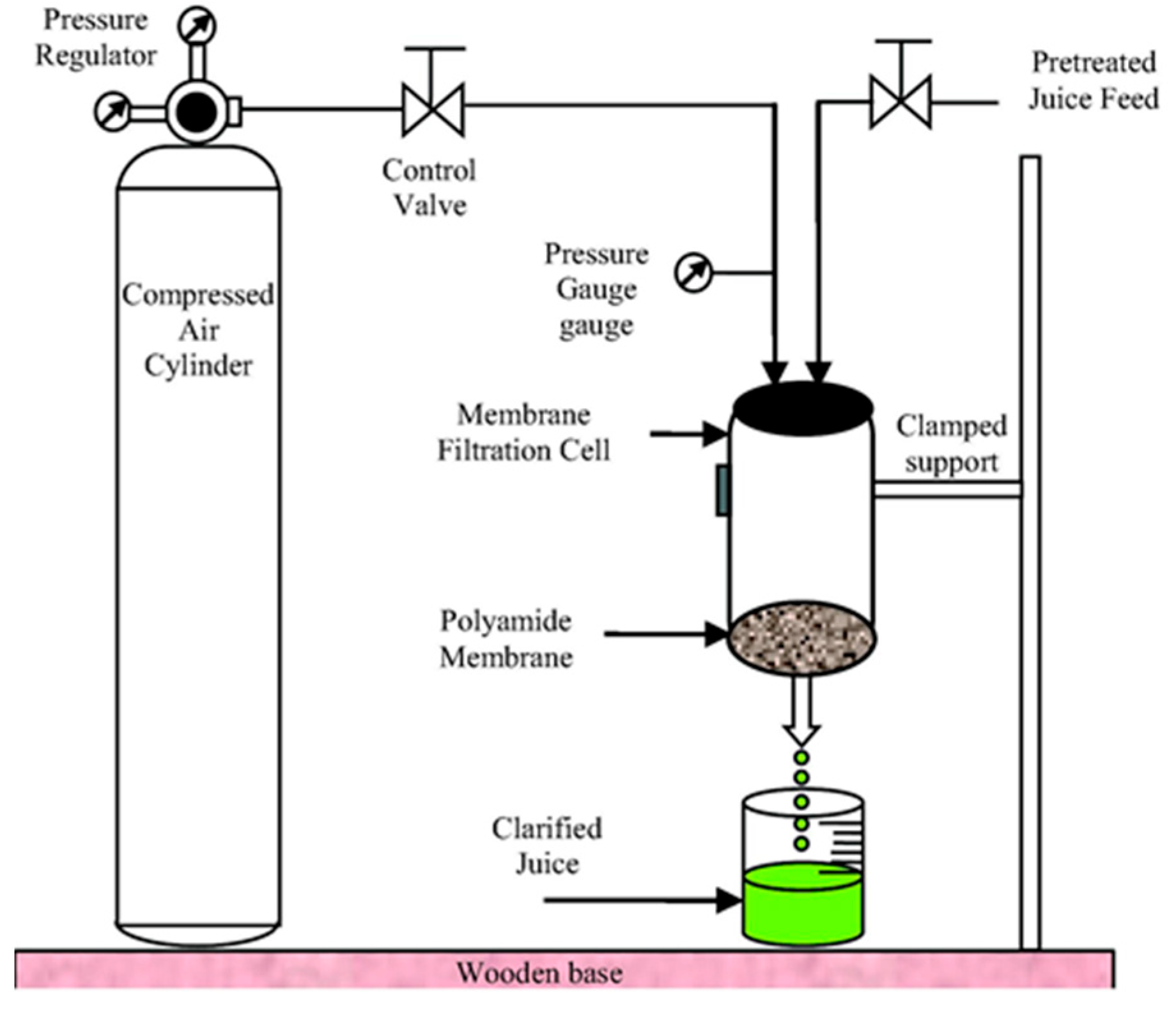 Pressure Regulator

Control Valve

Pretreated Juice Feed

Compressed Air Cylinder

Pressure Gauge gauge

Membrane Filtration Cell

Clamped support

Polyamide Membrane

Clarified Juice

Wooden base