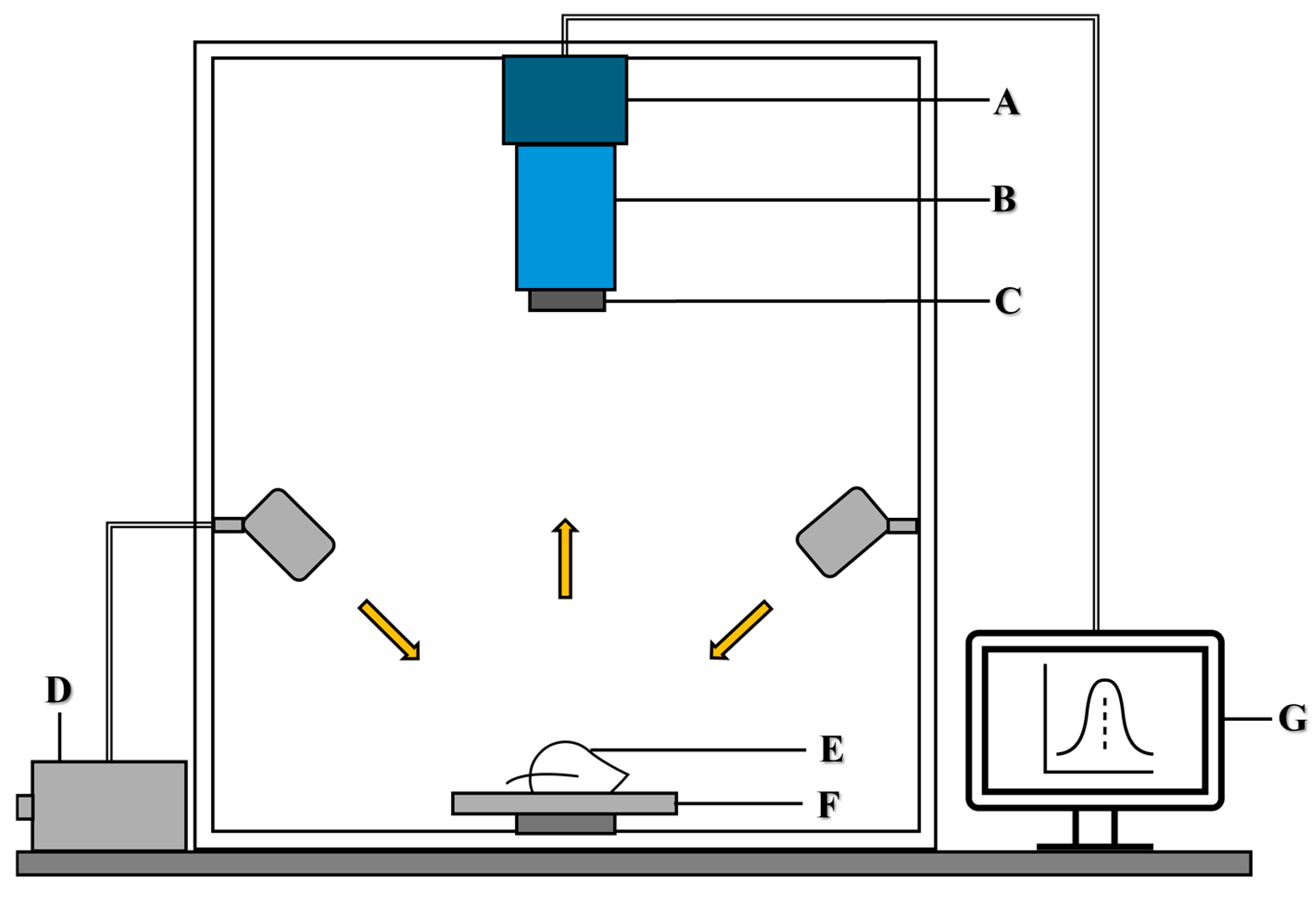 A
B
C
D
E
F
G