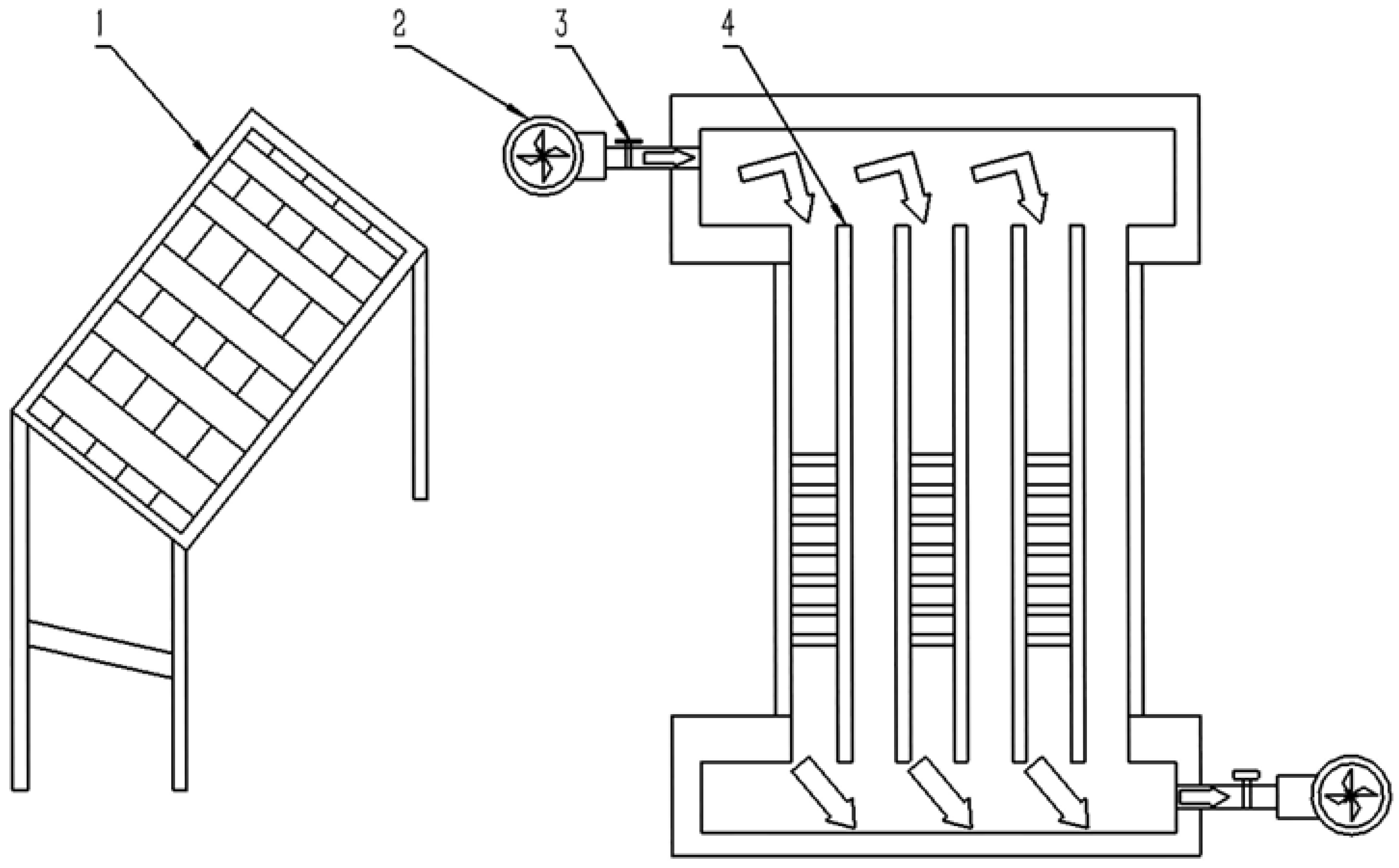 1
2
3
4