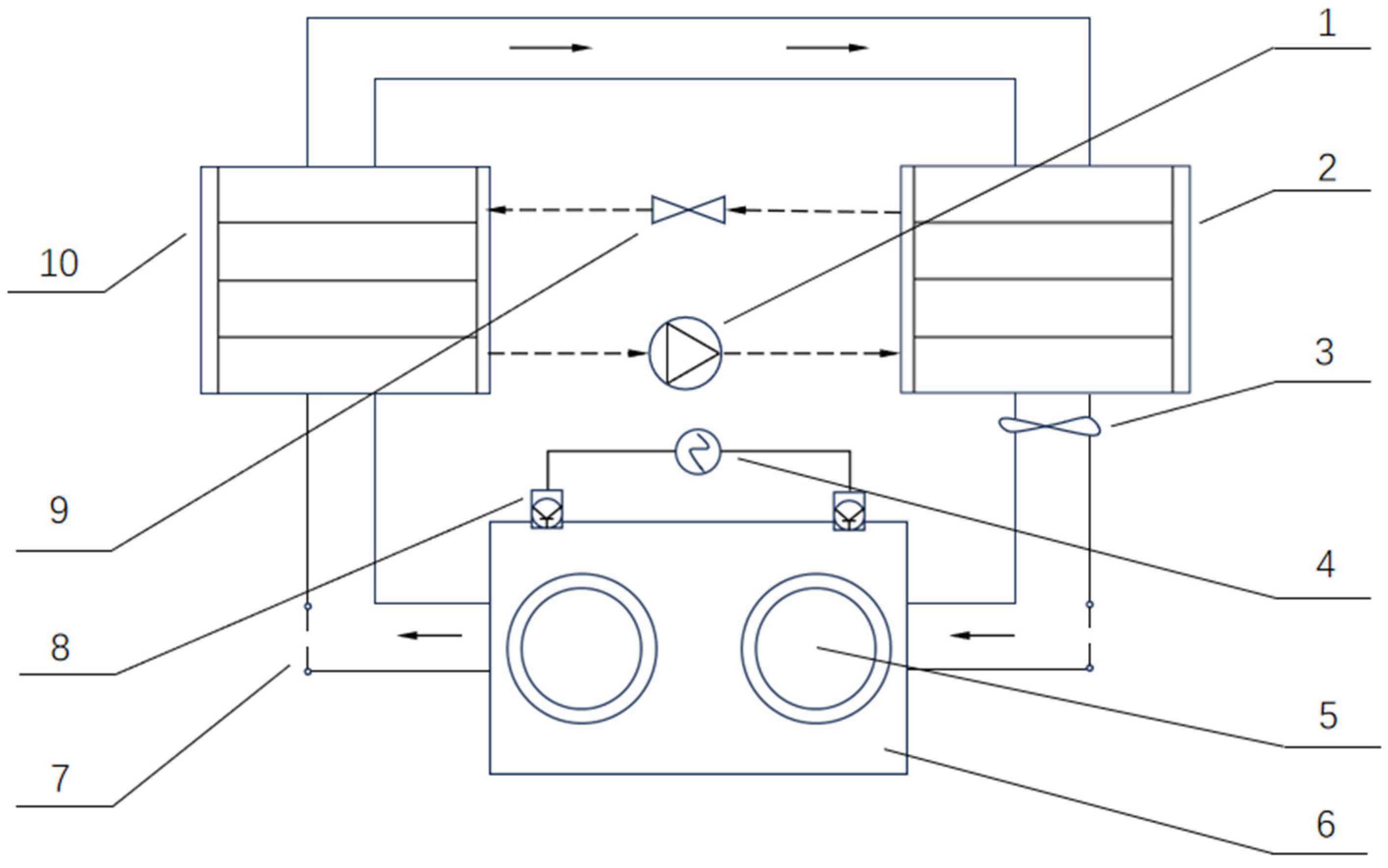 1
2
10
3
9
4
8
5
7
6