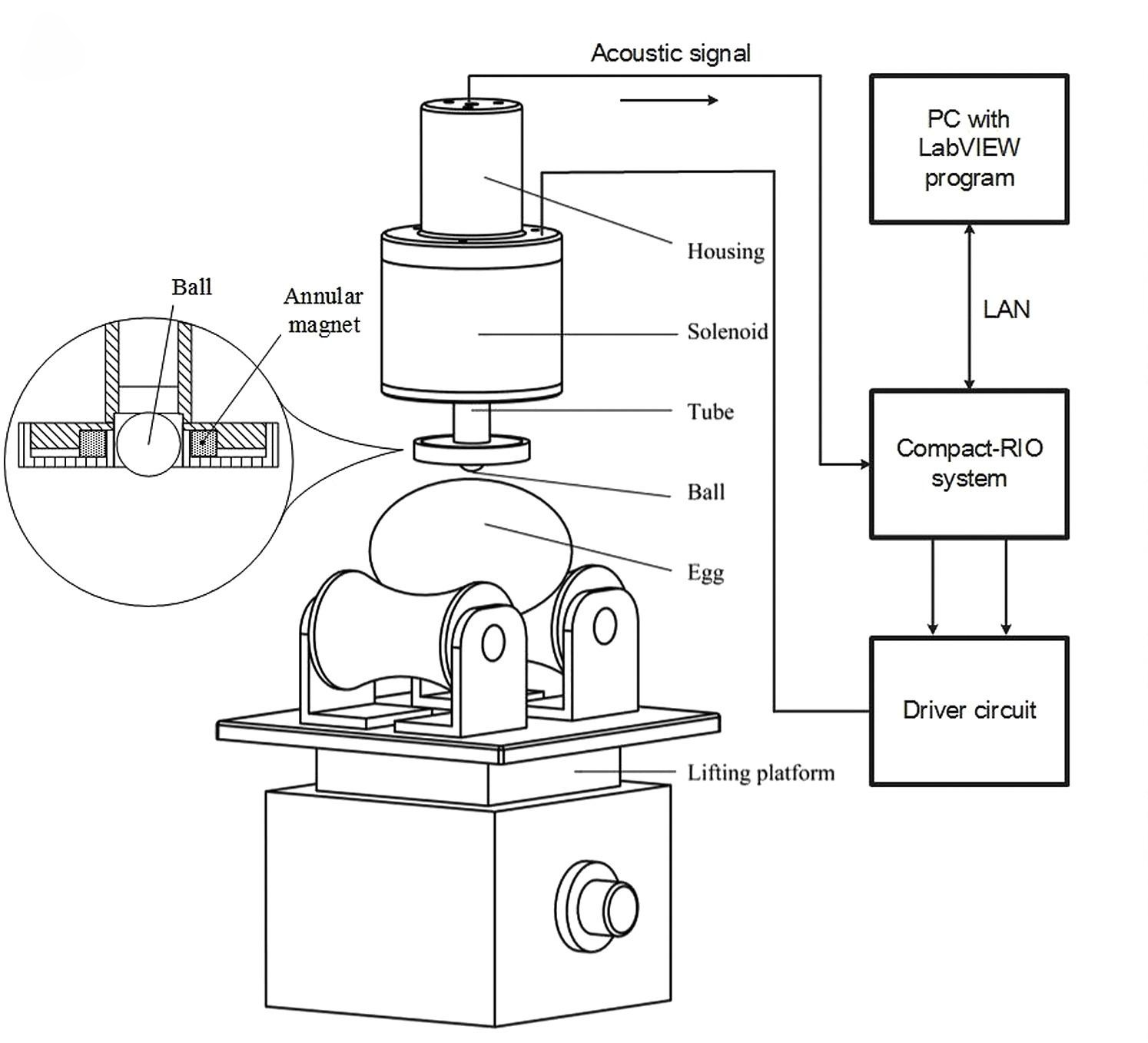 Acoustic signal

PC with LabVIEW program

LAN

Compact-RIO system

Driver circuit

Ball

Annular magnet

Housing

Solenoid

Tube

Ball

Egg

Lifting platform