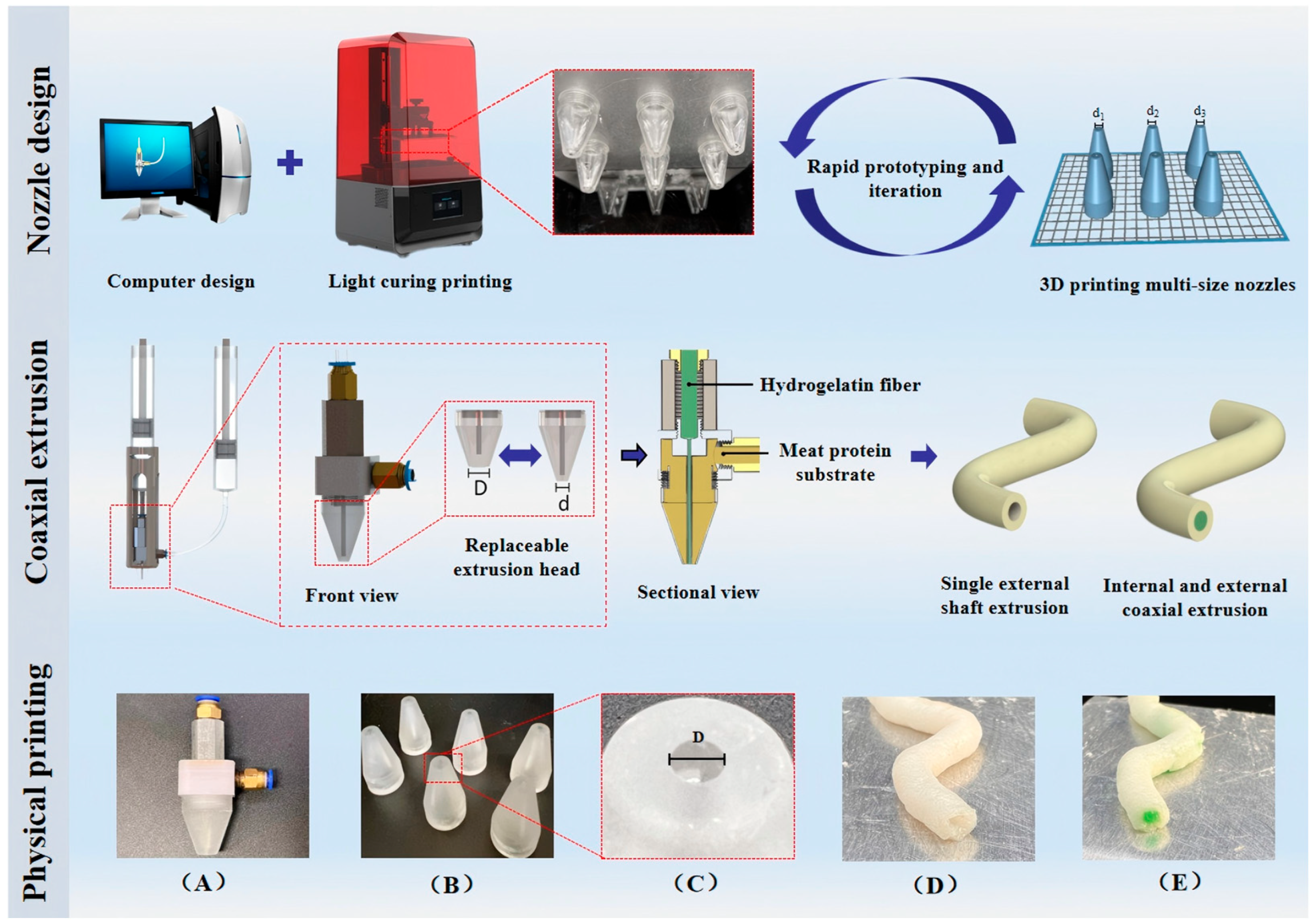 Nozzle design

Computer design

+

Light curing printing

Rapid prototyping and iteration

$d_1$ $d_2$ $d_3$

3D printing multi-size nozzles

Coaxial extrusion

Front view

D

d

Replaceable extrusion head

Hydrogelatin fiber

Meat protein substrate

Sectional view

Single external shaft extrusion

Internal and external coaxial extrusion

Physical printing

D

(A)

(B)

(C)

(D)

(E)