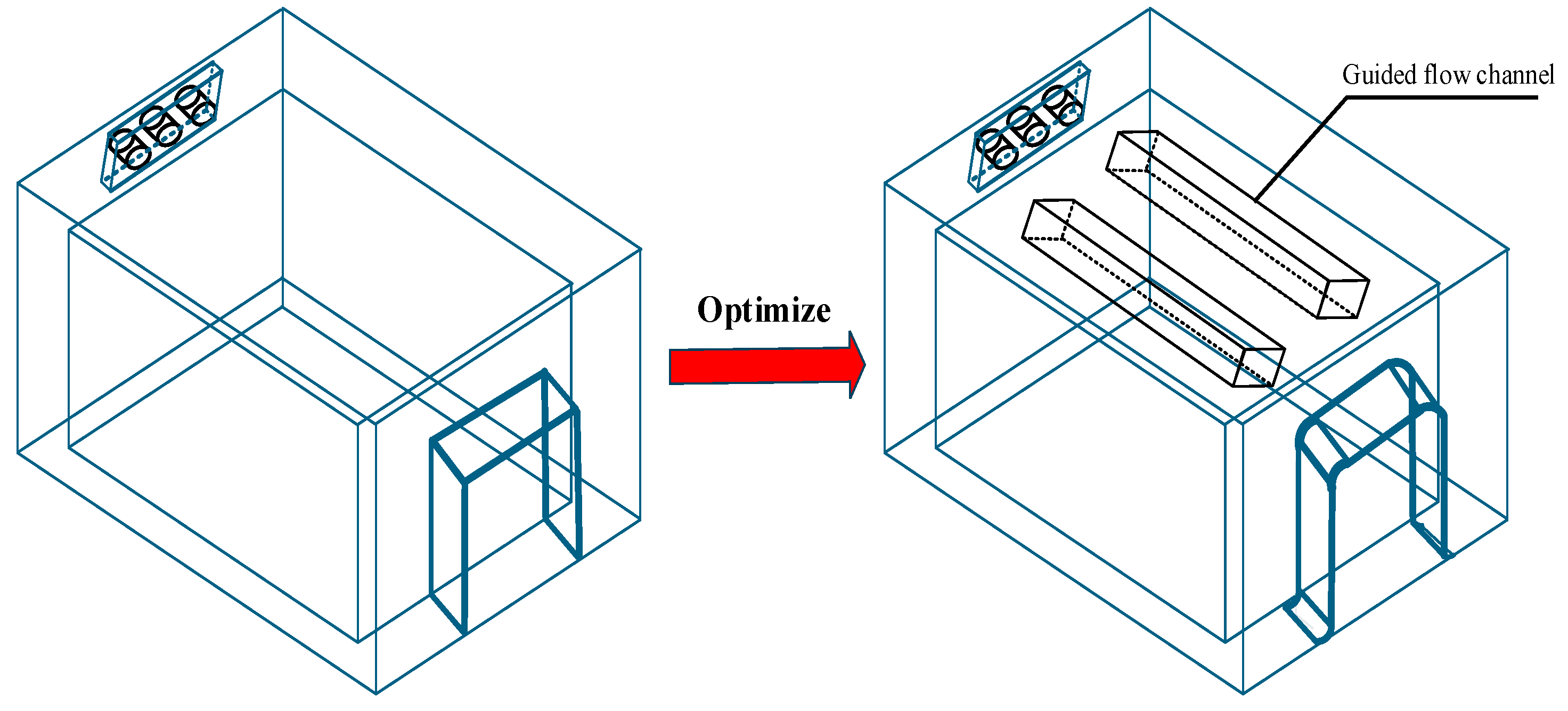 Optimize

Guided flow channel