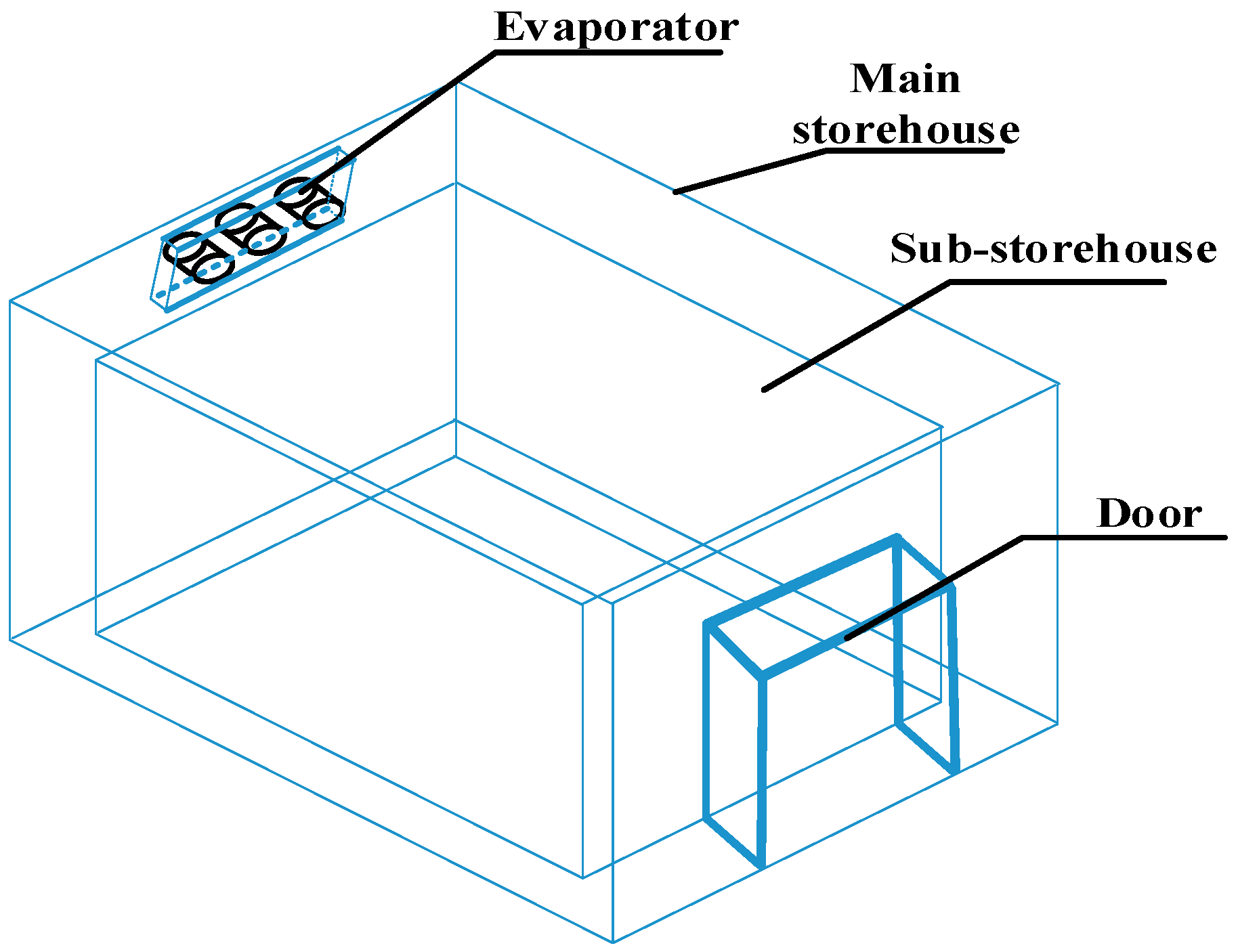 Evaporator

Main storehouse

Sub-storehouse

Door