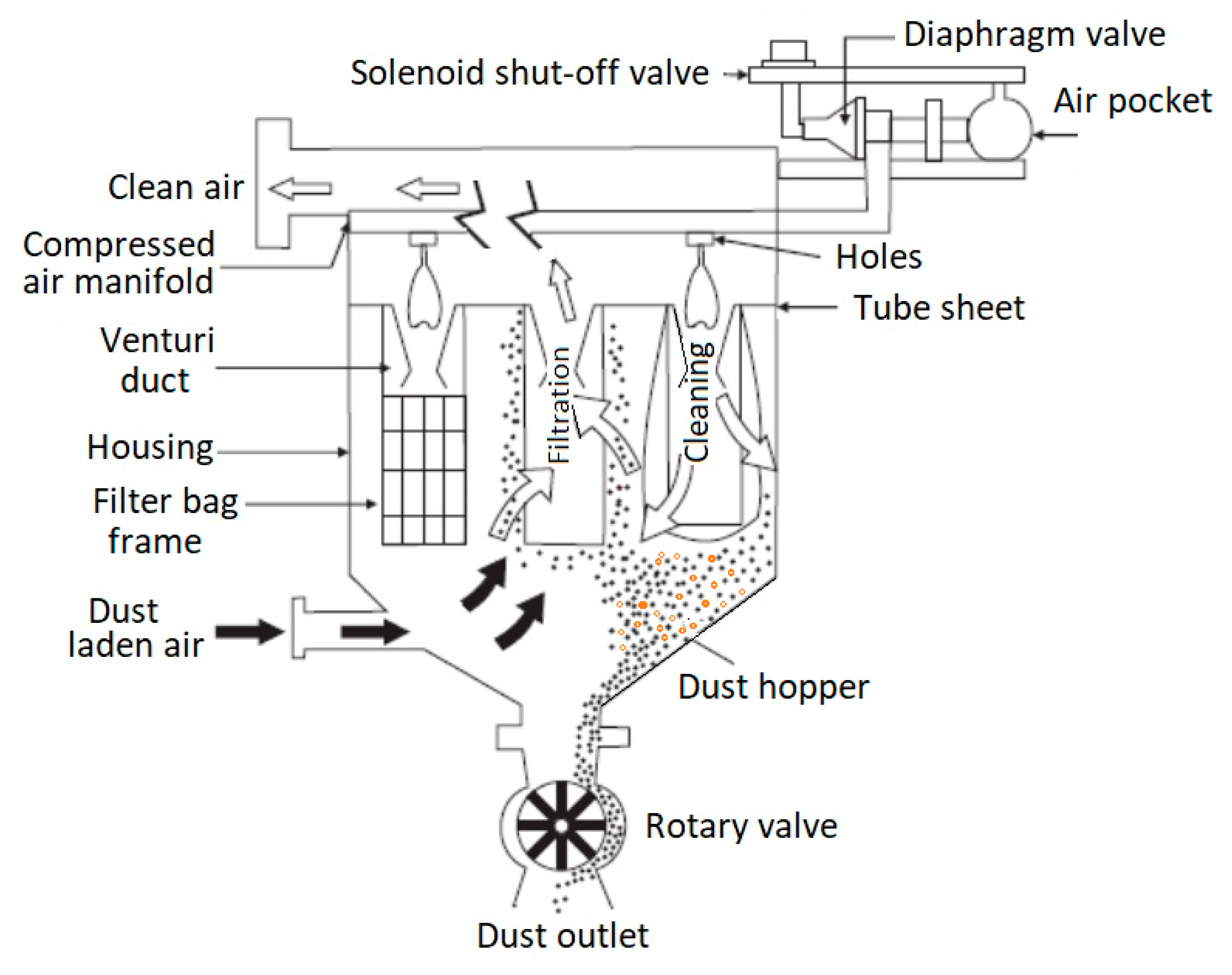 Diaphragm valve
Solenoid shut-off valve
Air pocket
Clean air
Compressed air manifold
Holes
Tube sheet
Venturi duct
Filtration
Cleaning
Housing
Filter bag frame
Dust laden air
Dust hopper
Rotary valve
Dust outlet