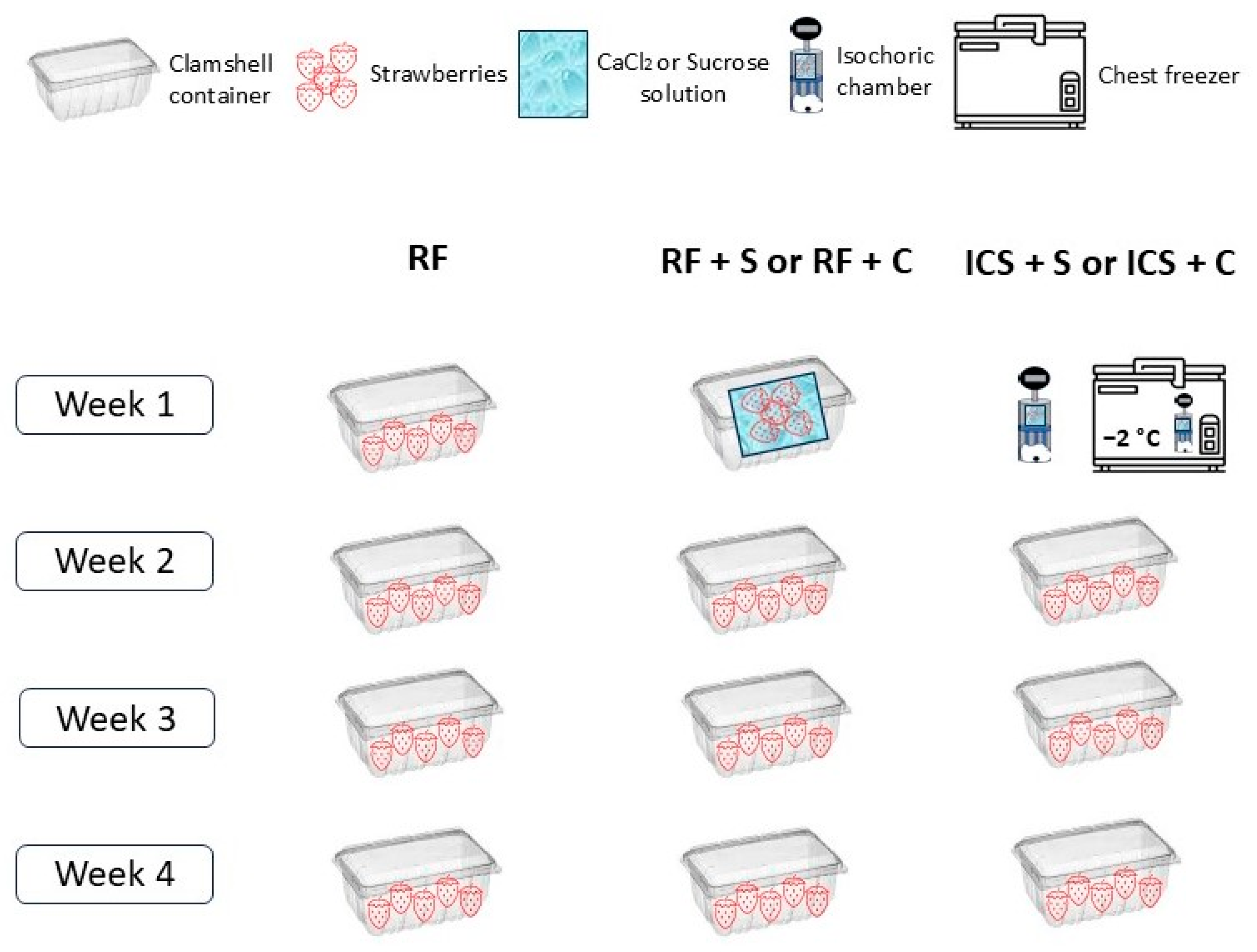 Clamshell container

Strawberries

$CaCl_2$ or Sucrose solution

Isochoric chamber

Chest freezer

RF

RF + S or RF + C

ICS + S or ICS + C

Week 1

−2 °C

Week 2

Week 3

Week 4