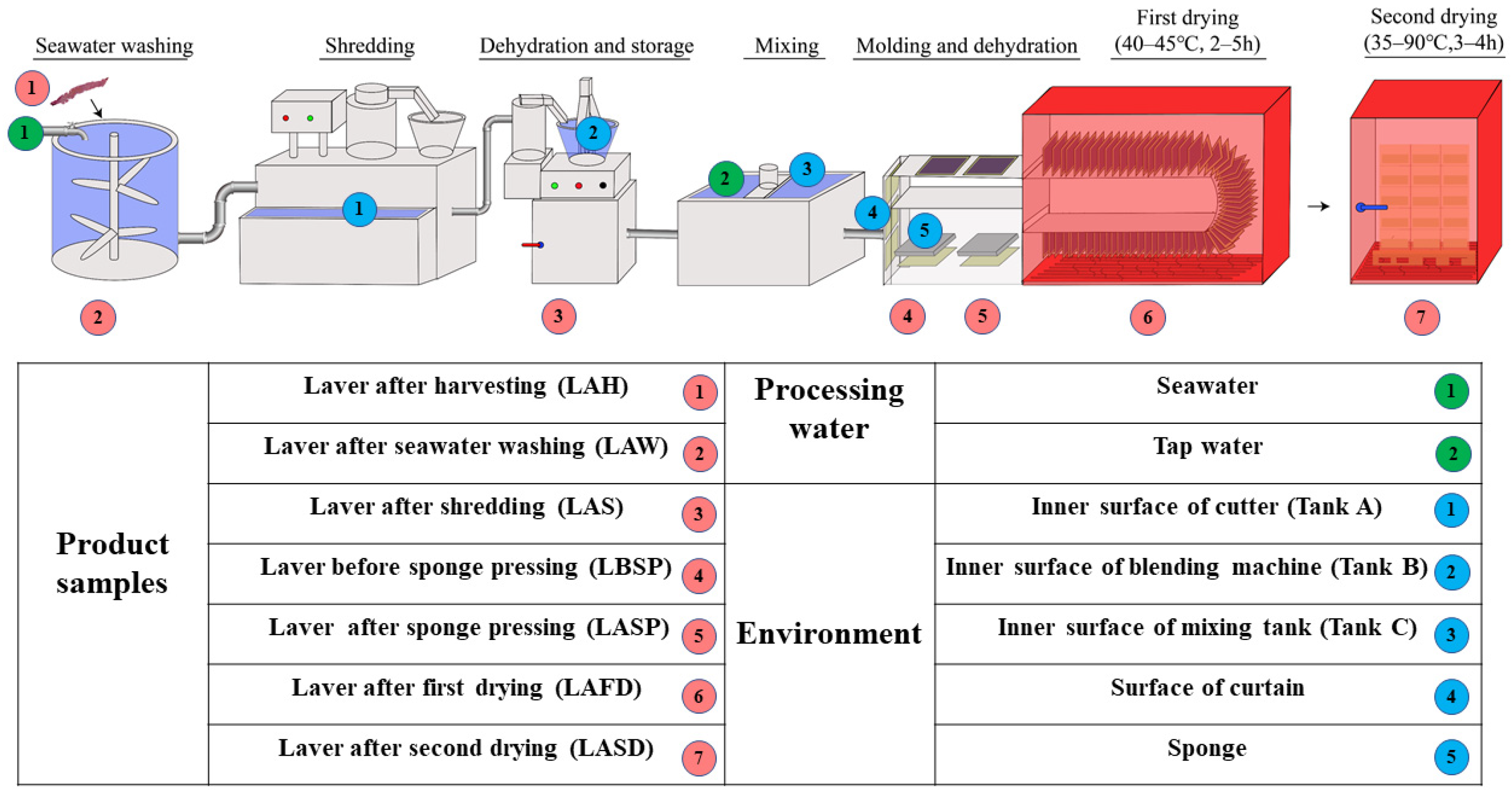 Seawater washing
Shredding
Dehydration and storage
Mixing
Molding and dehydration
First drying (40–45°C, 2–5h)
Second drying (35–90°C,3–4h)

1 1 1 2 2 3 4 5

2 3 4 5 6 7

| Product samples | Laver after harvesting (LAH) 1 | Processing water | Seawater 1 |
|---|---|---|---|
| | Laver after seawater washing (LAW) 2 | | Tap water 2 |
| | Laver after shredding (LAS) 3 | Environment | Inner surface of cutter (Tank A) 1 |
| | Laver before sponge pressing (LBSP) 4 | | Inner surface of blending machine (Tank B) 2 |
| | Laver after sponge pressing (LASP) 5 | | Inner surface of mixing tank (Tank C) 3 |
| | Laver after first drying (LAFD) 6 | | Surface of curtain 4 |
| | Laver after second drying (LASD) 7 | | Sponge 5 |