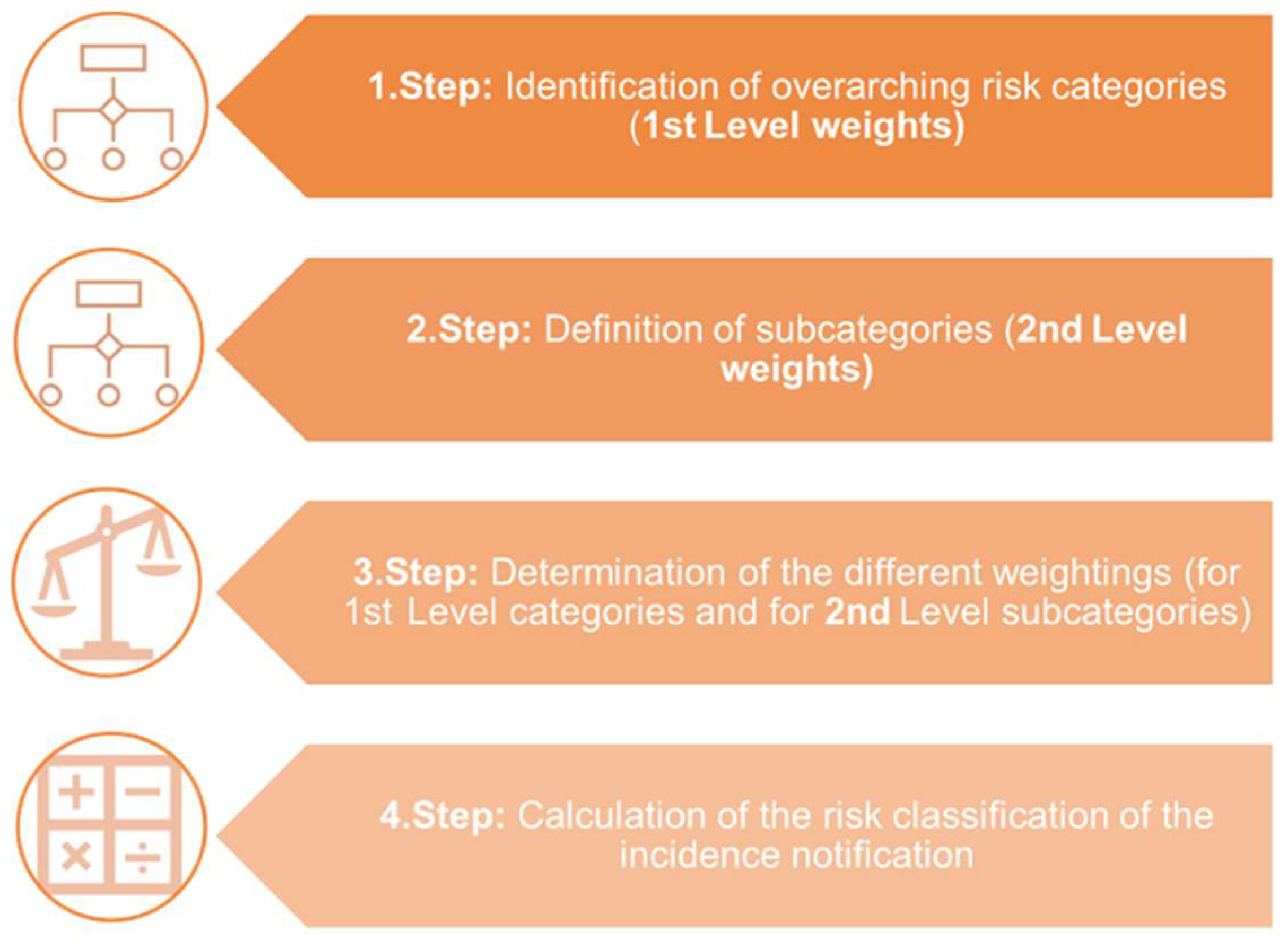 1.Step: Identification of overarching risk categories (1st Level weights)

2.Step: Definition of subcategories (2nd Level weights)

3.Step: Determination of the different weightings (for 1st Level categories and for 2nd Level subcategories)

4.Step: Calculation of the risk classification of the incidence notification