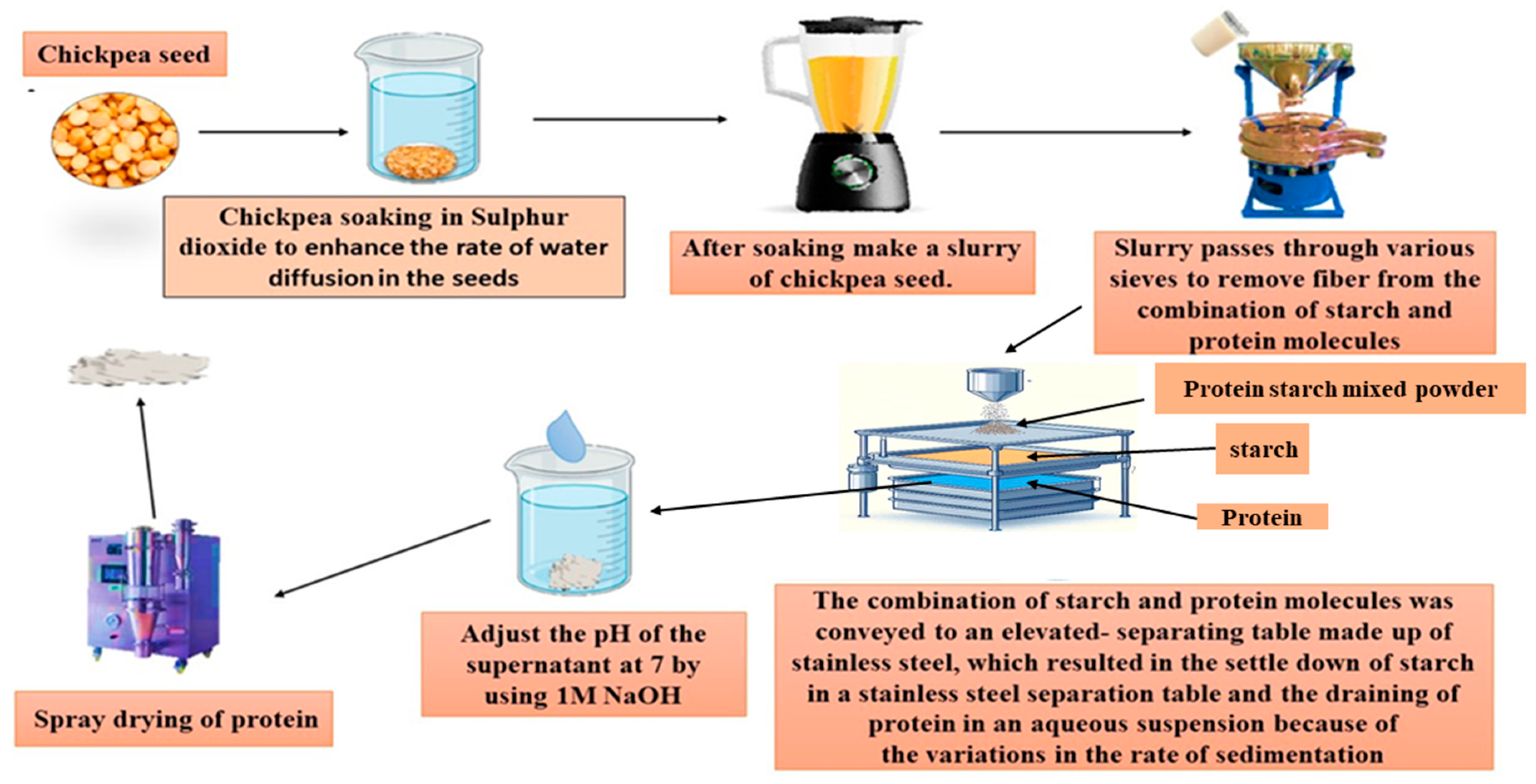 Chickpea seed

Chickpea soaking in Sulphur dioxide to enhance the rate of water diffusion in the seeds

After soaking make a slurry of chickpea seed.

Slurry passes through various sieves to remove fiber from the combination of starch and protein molecules

Protein starch mixed powder

starch

Protein

The combination of starch and protein molecules was conveyed to an elevated- separating table made up of stainless steel, which resulted in the settle down of starch in a stainless steel separation table and the draining of protein in an aqueous suspension because of the variations in the rate of sedimentation

Adjust the pH of the supernatant at 7 by using 1M NaOH

Spray drying of protein