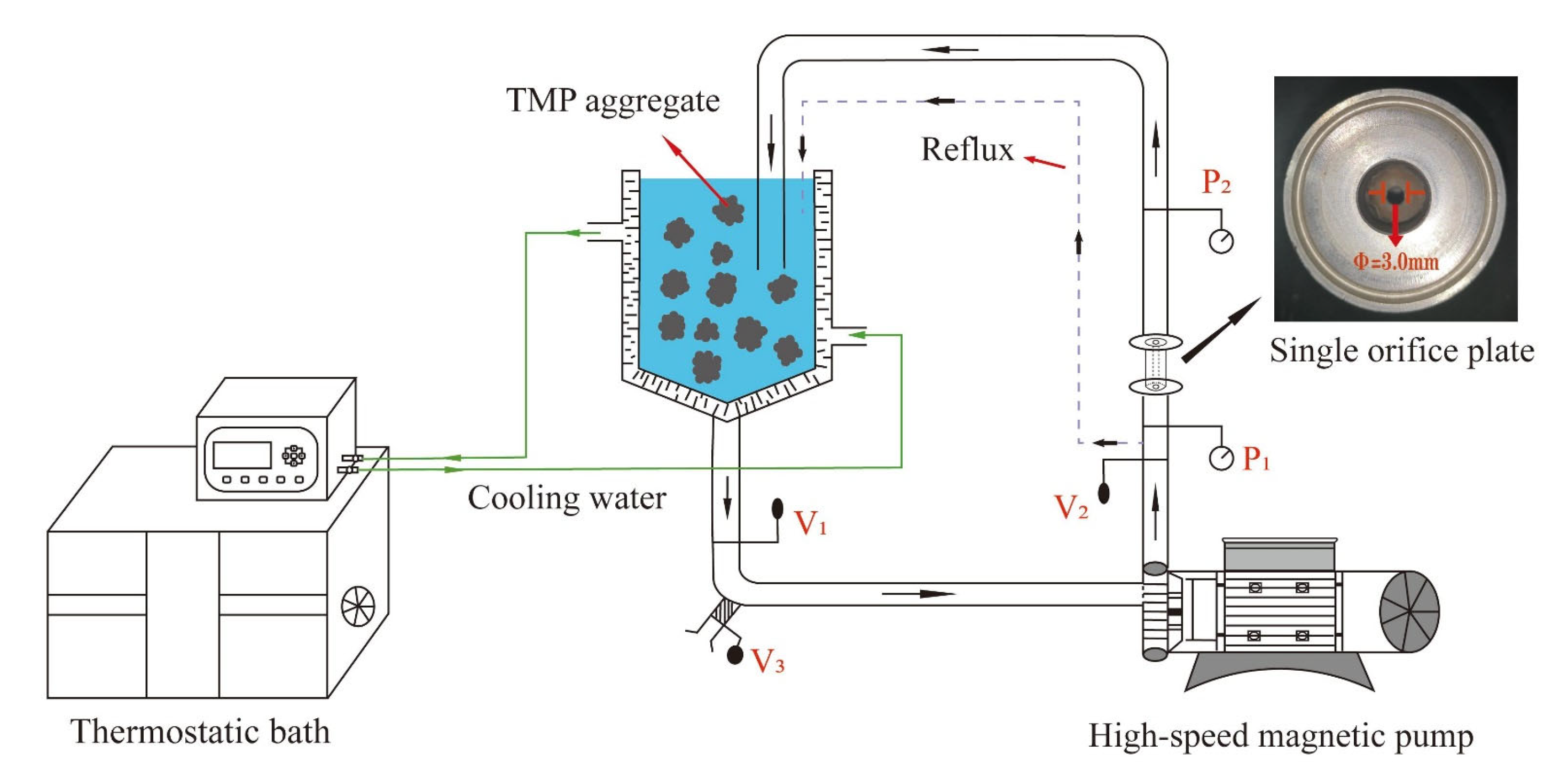 TMP aggregate

Reflux

$P_2$

$\Phi$=3.0mm

Single orifice plate

$P_1$

$V_2$

Cooling water

$V_1$

$V_3$

Thermostatic bath

High-speed magnetic pump