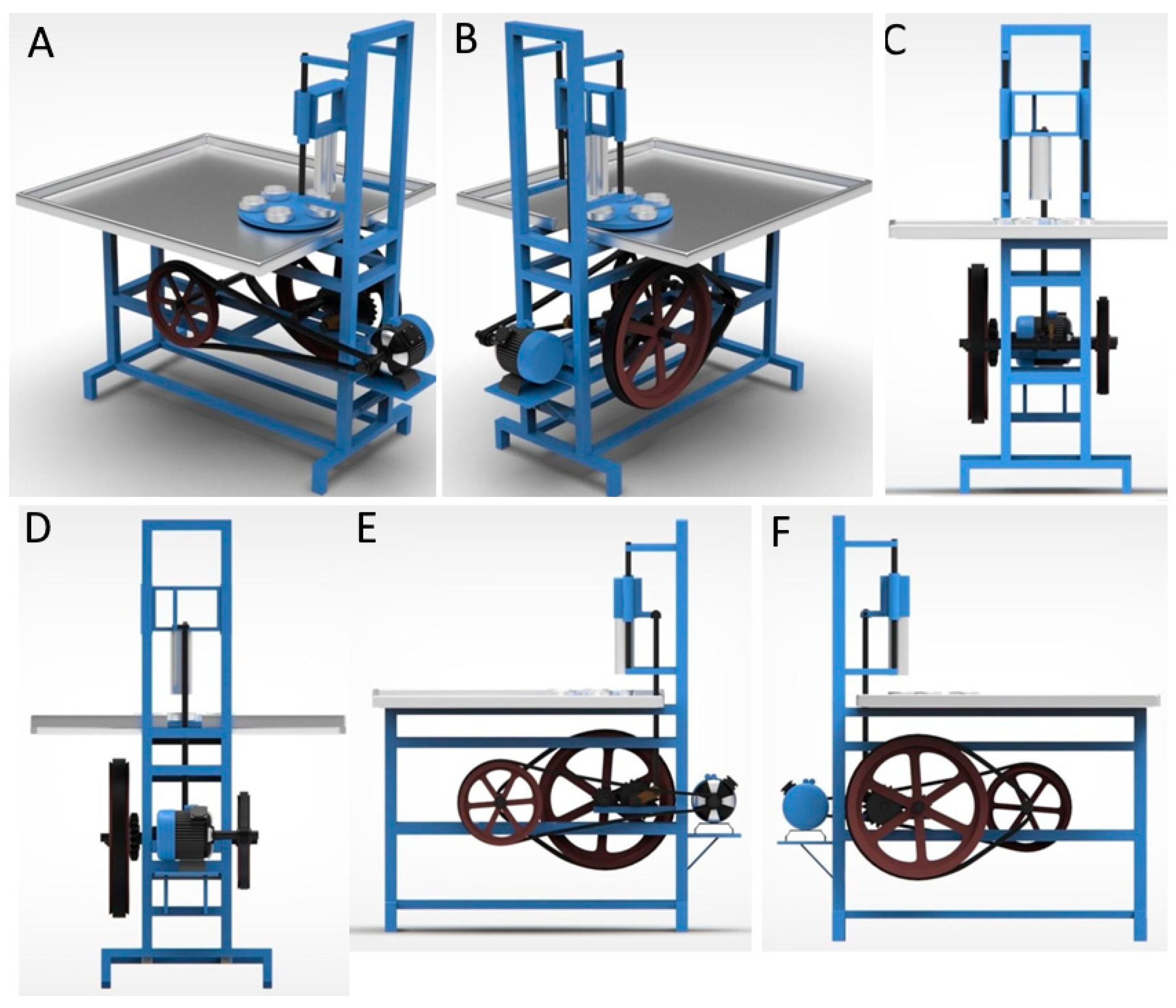 A

B

C

D

E

F