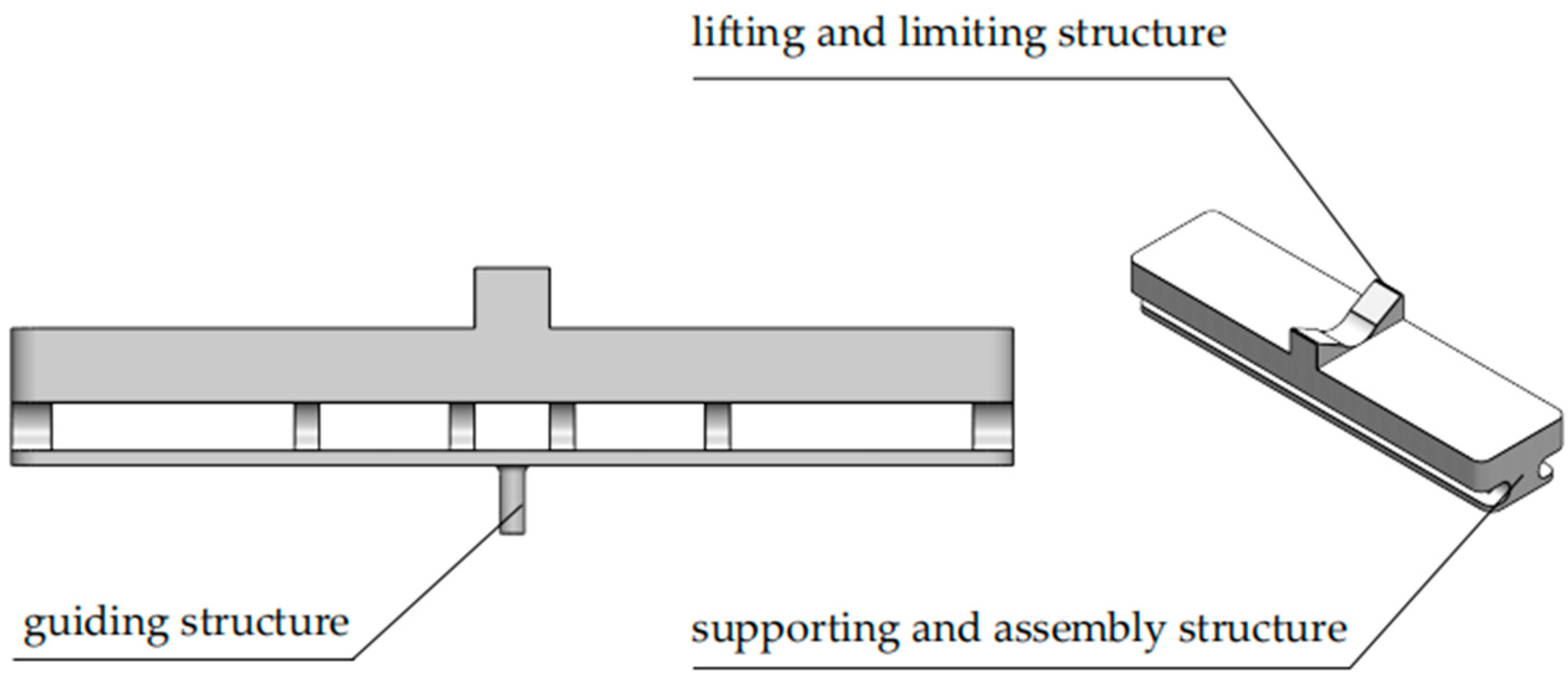 lifting and limiting structure

guiding structure

supporting and assembly structure