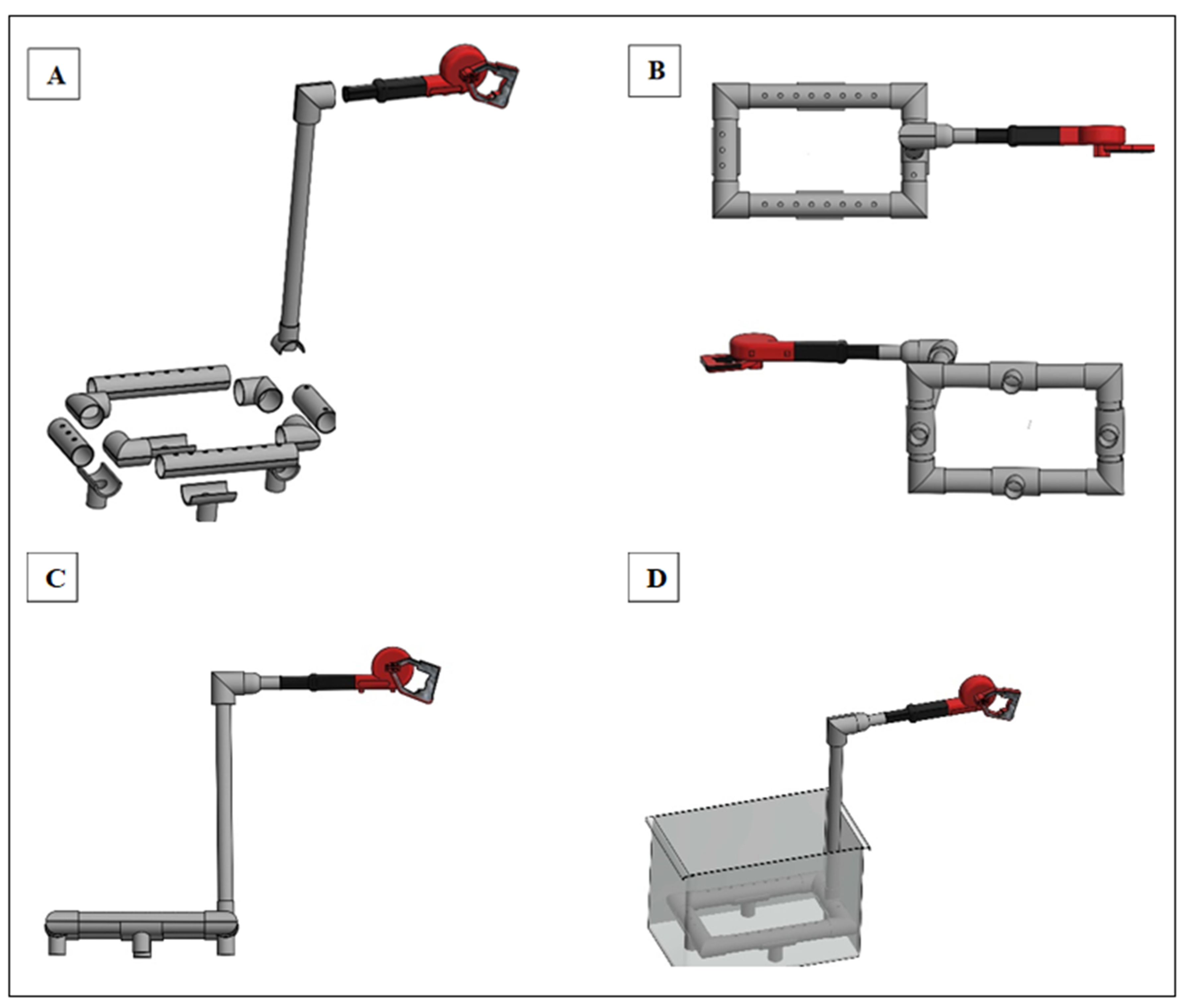 A

B

C

D