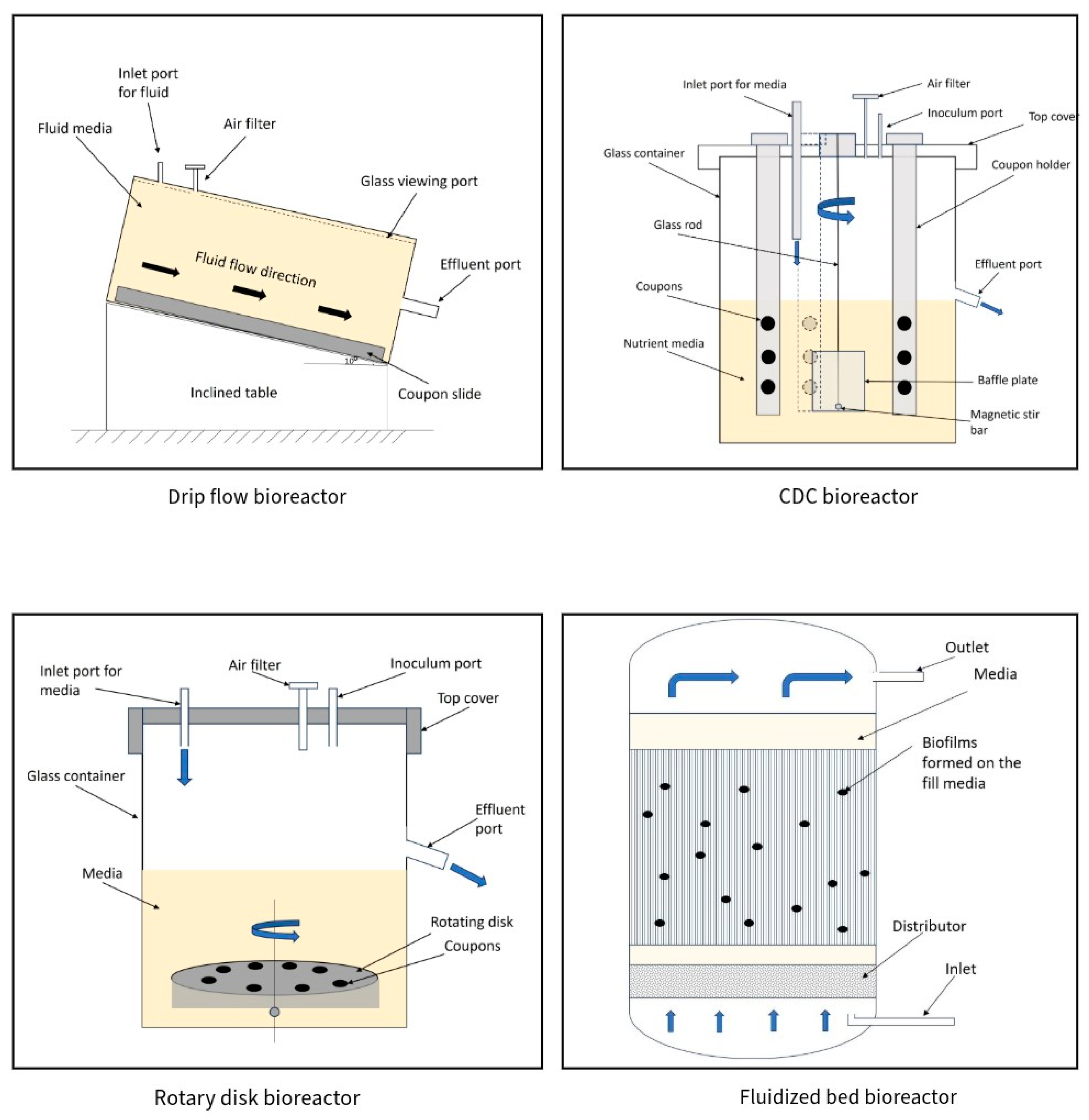 Inlet port for fluid

Fluid media

Air filter

Glass viewing port

Fluid flow direction

Effluent port

10°

Inclined table

Coupon slide

Drip flow bioreactor

Inlet port for media

Air filter

Inoculum port

Top cover

Glass container

Coupon holder

Glass rod

Effluent port

Coupons

Nutrient media

Baffle plate

Magnetic stir bar

CDC bioreactor

Inlet port for media

Air filter

Inoculum port

Top cover

Glass container

Effluent port

Media

Rotating disk

Coupons

Rotary disk bioreactor

Outlet

Media

Biofilms formed on the fill media

Distributor

Inlet

Fluidized bed bioreactor