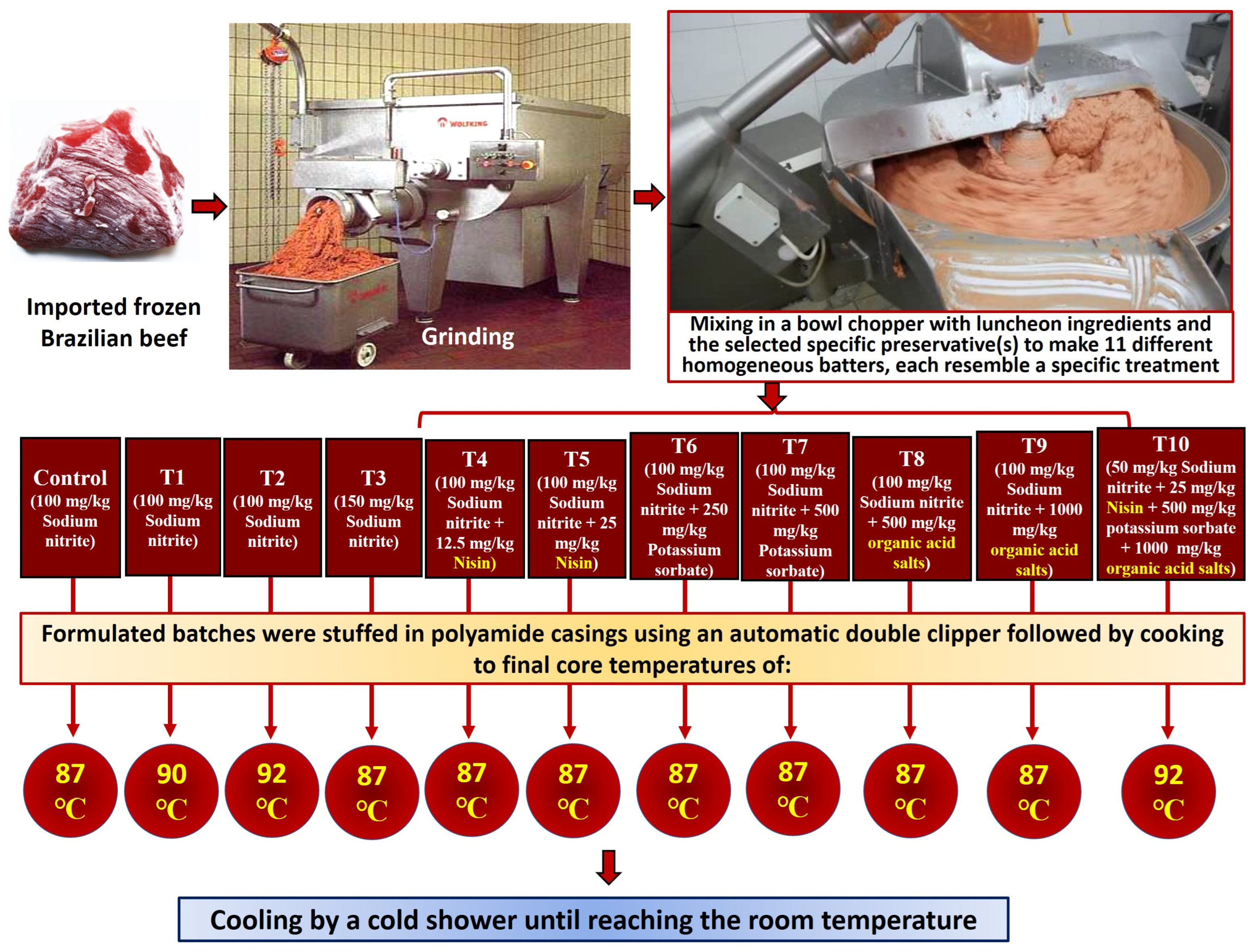 Imported frozen Brazilian beef

WOLFKING

Grinding

Mixing in a bowl chopper with luncheon ingredients and the selected specific preservative(s) to make 11 different homogeneous batters, each resemble a specific treatment

Control (100 mg/kg Sodium nitrite)

T1 (100 mg/kg Sodium nitrite)

T2 (100 mg/kg Sodium nitrite)

T3 (150 mg/kg Sodium nitrite)

T4 (100 mg/kg Sodium nitrite + 12.5 mg/kg Nisin)

T5 (100 mg/kg Sodium nitrite + 25 mg/kg Nisin)

T6 (100 mg/kg Sodium nitrite + 250 mg/kg Potassium sorbate)

T7 (100 mg/kg Sodium nitrite + 500 mg/kg Potassium sorbate)

T8 (100 mg/kg Sodium nitrite + 500 mg/kg organic acid salts)

T9 (100 mg/kg Sodium nitrite + 1000 mg/kg organic acid salts)

T10 (50 mg/kg Sodium nitrite + 25 mg/kg Nisin + 500 mg/kg potassium sorbate + 1000 mg/kg organic acid salts)

Formulated batches were stuffed in polyamide casings using an automatic double clipper followed by cooking to final core temperatures of:

87 °C

90 °C

92 °C

87 °C

87 °C

87 °C

87 °C

87 °C

87 °C

87 °C

92 °C

Cooling by a cold shower until reaching the room temperature