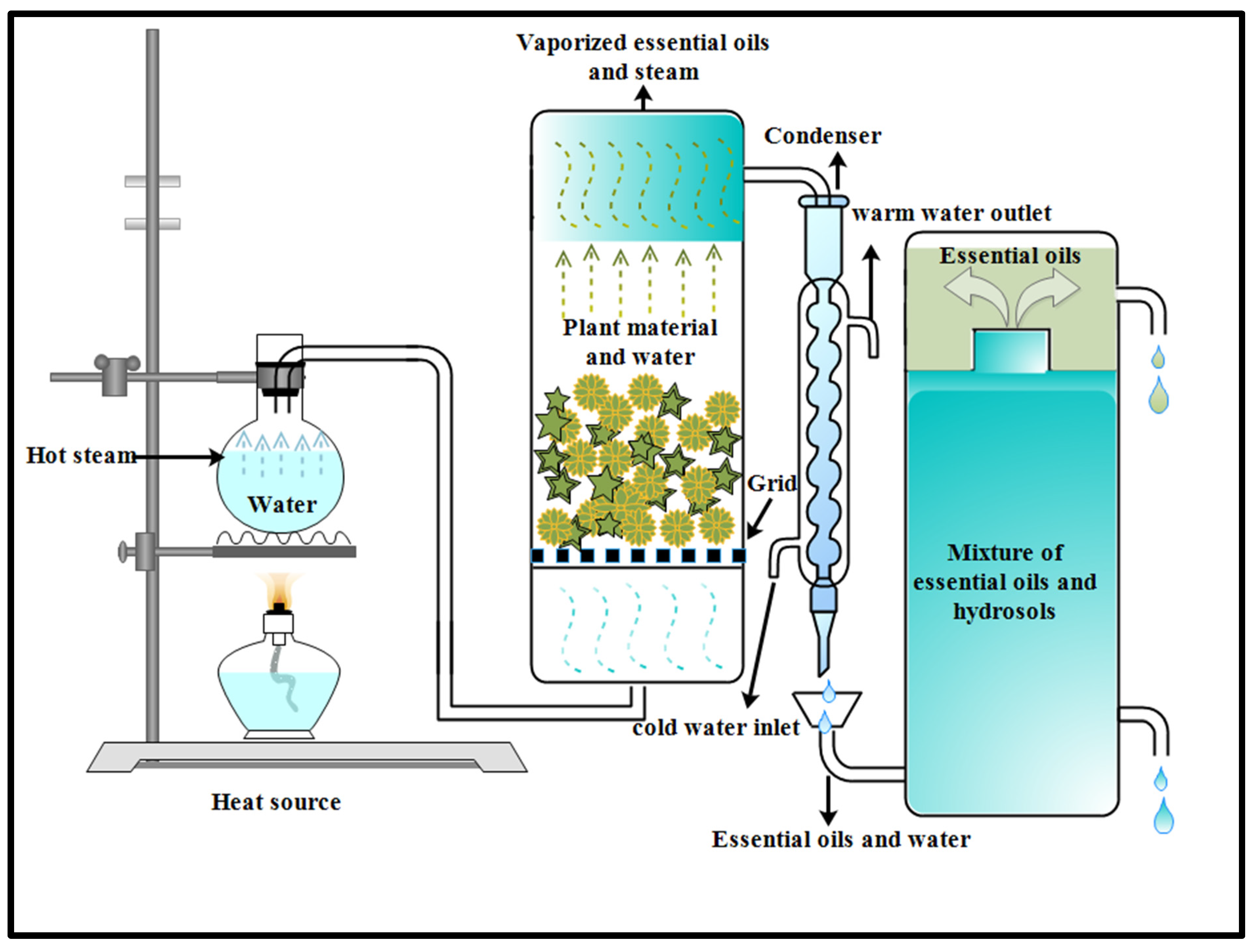 Vaporized essential oils and steam

Condenser

warm water outlet

Essential oils

Plant material and water

Hot steam

Water

Grid

Mixture of essential oils and hydrosols

cold water inlet

Heat source

Essential oils and water