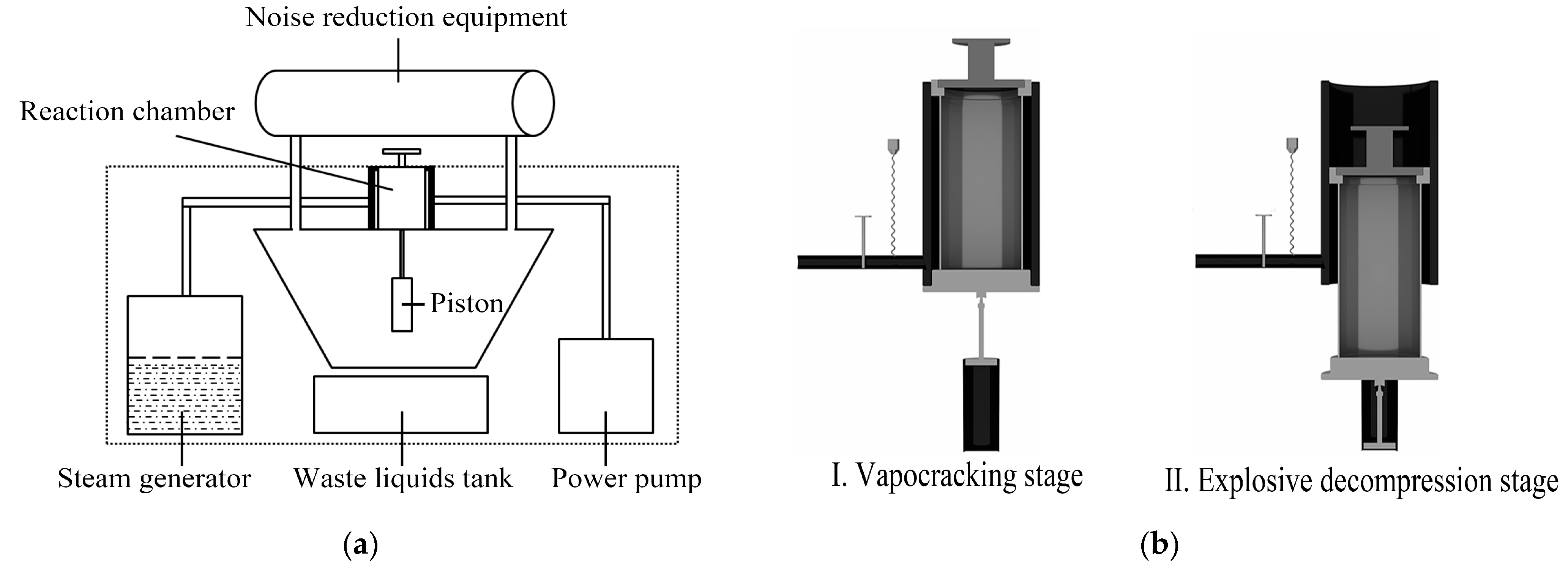 Noise reduction equipment

Reaction chamber

Piston

Steam generator

Waste liquids tank

Power pump

(a)

I. Vapocracking stage

II. Explosive decompression stage

(b)