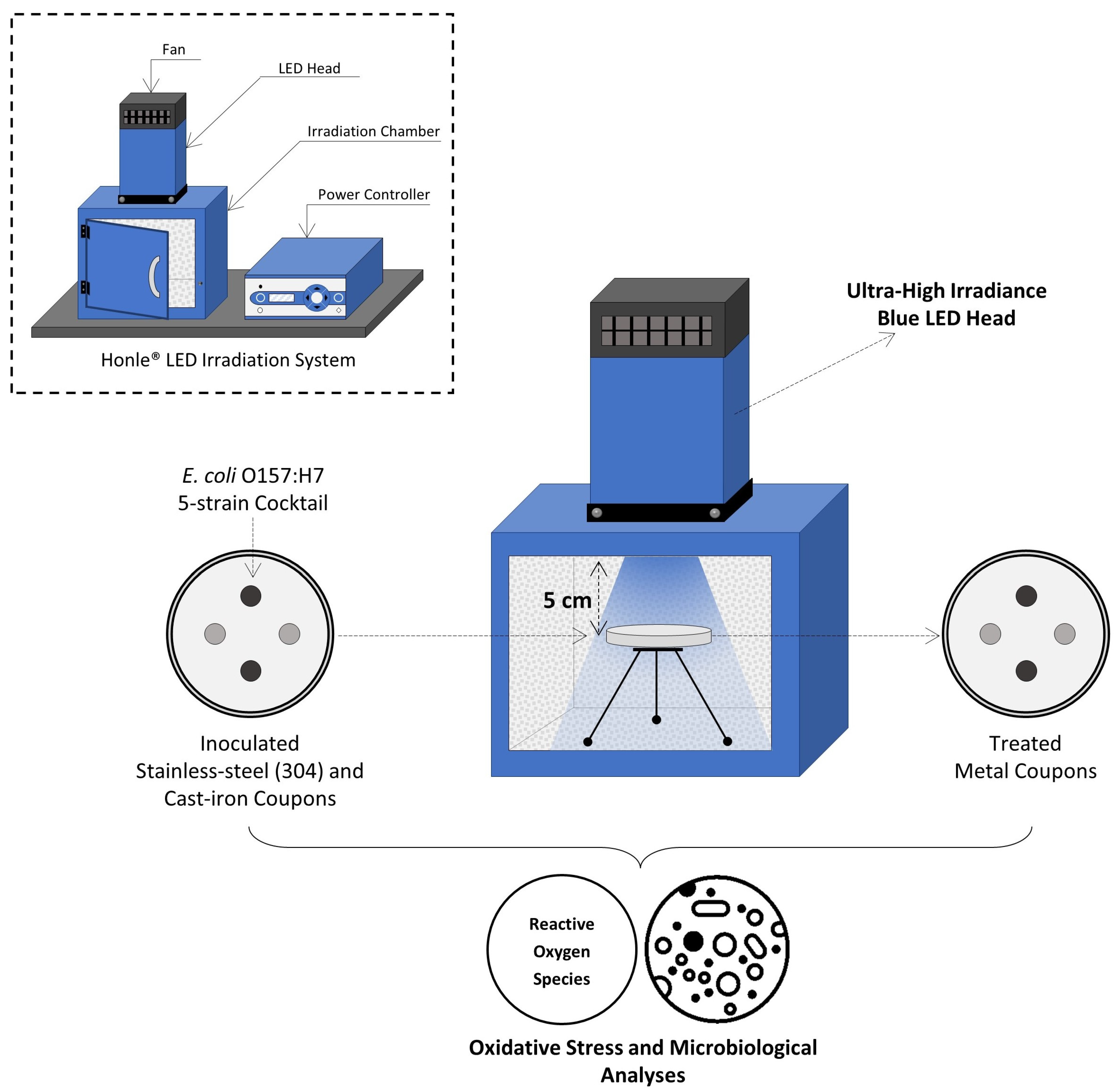 Fan

LED Head

Irradiation Chamber

Power Controller

Honle® LED Irradiation System

Ultra-High Irradiance Blue LED Head

E. coli O157:H7 5-strain Cocktail

5 cm

Inoculated Stainless-steel (304) and Cast-iron Coupons

Treated Metal Coupons

Reactive Oxygen Species

Oxidative Stress and Microbiological Analyses