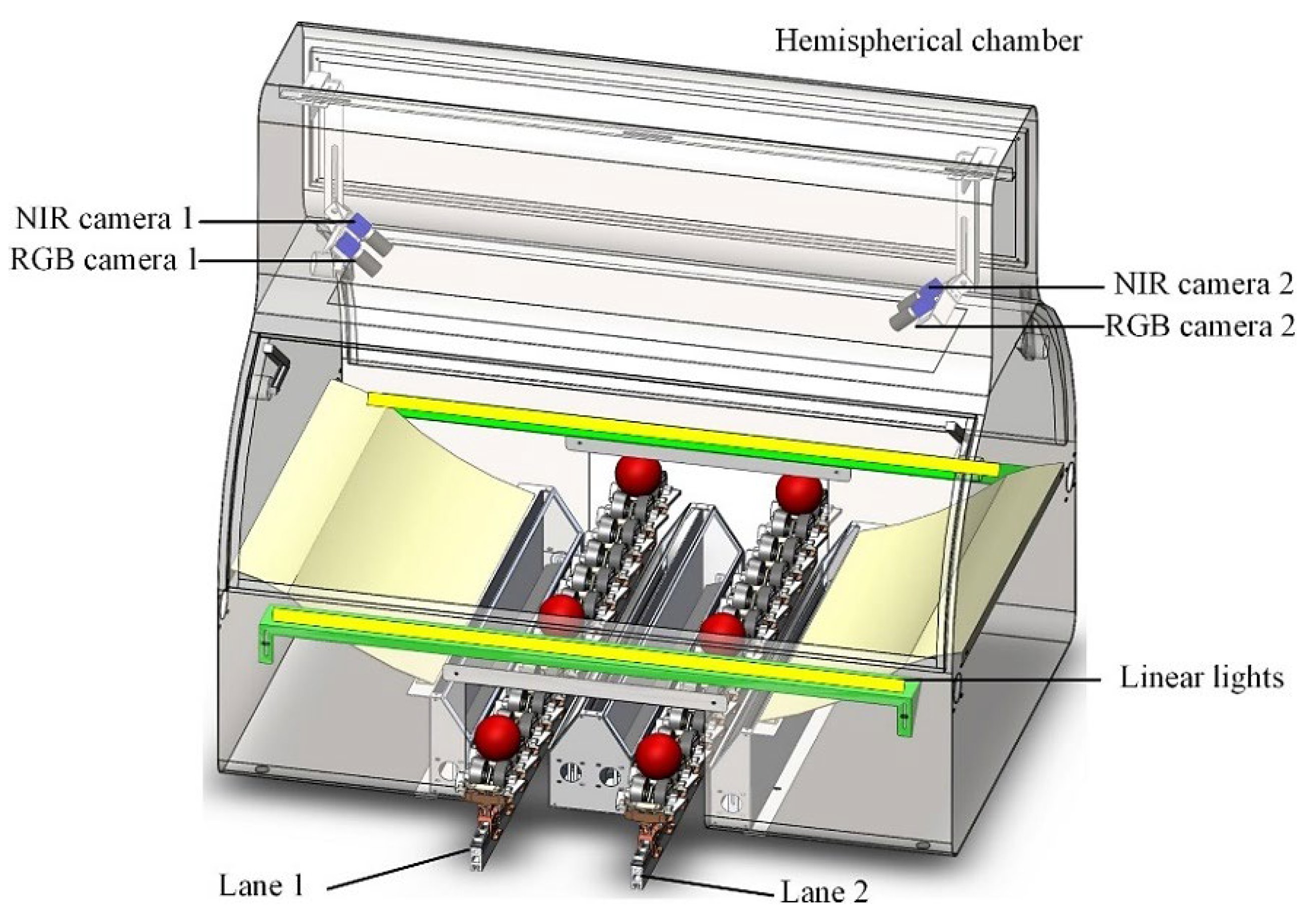 Hemispherical chamber

NIR camera 1

RGB camera 1

NIR camera 2

RGB camera 2

Linear lights

Lane 1

Lane 2