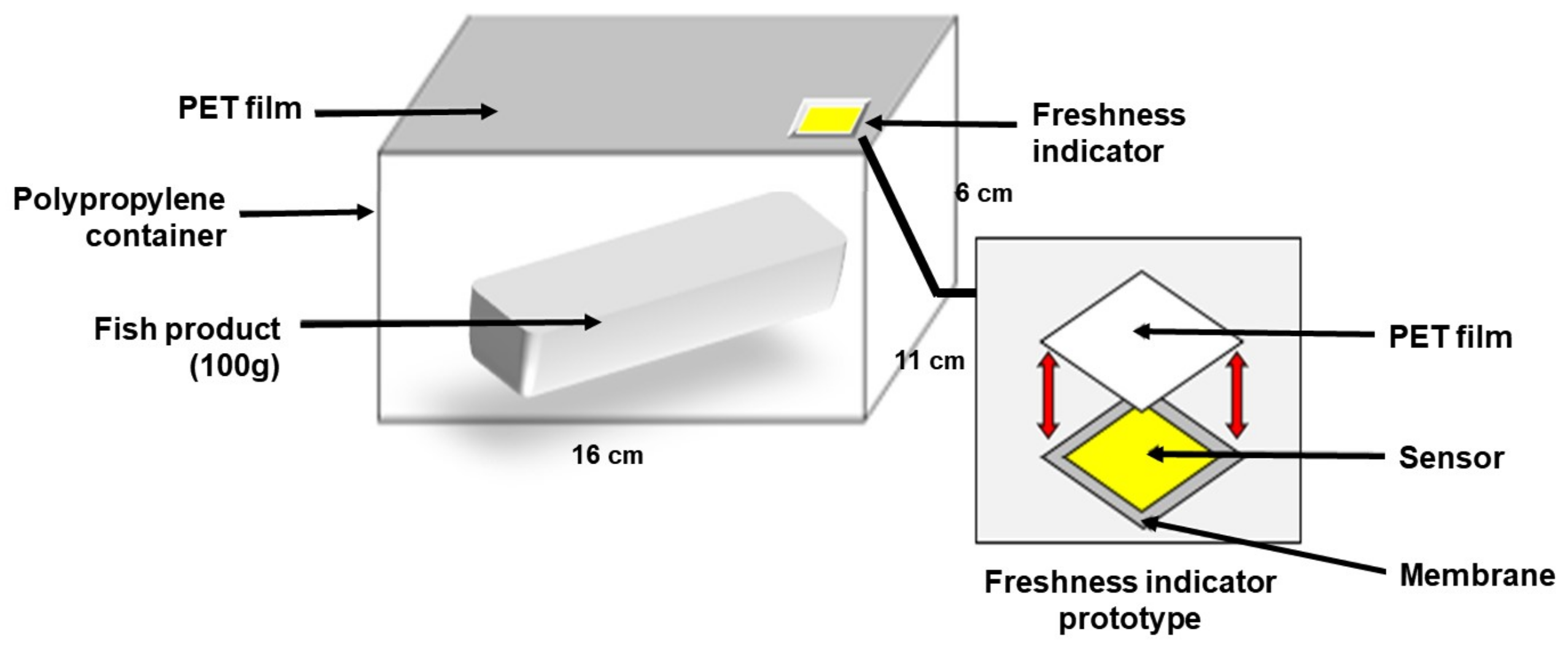 PET film

Freshness indicator

Polypropylene container

6 cm

Fish product (100g)

11 cm

16 cm

PET film

Sensor

Membrane

Freshness indicator prototype