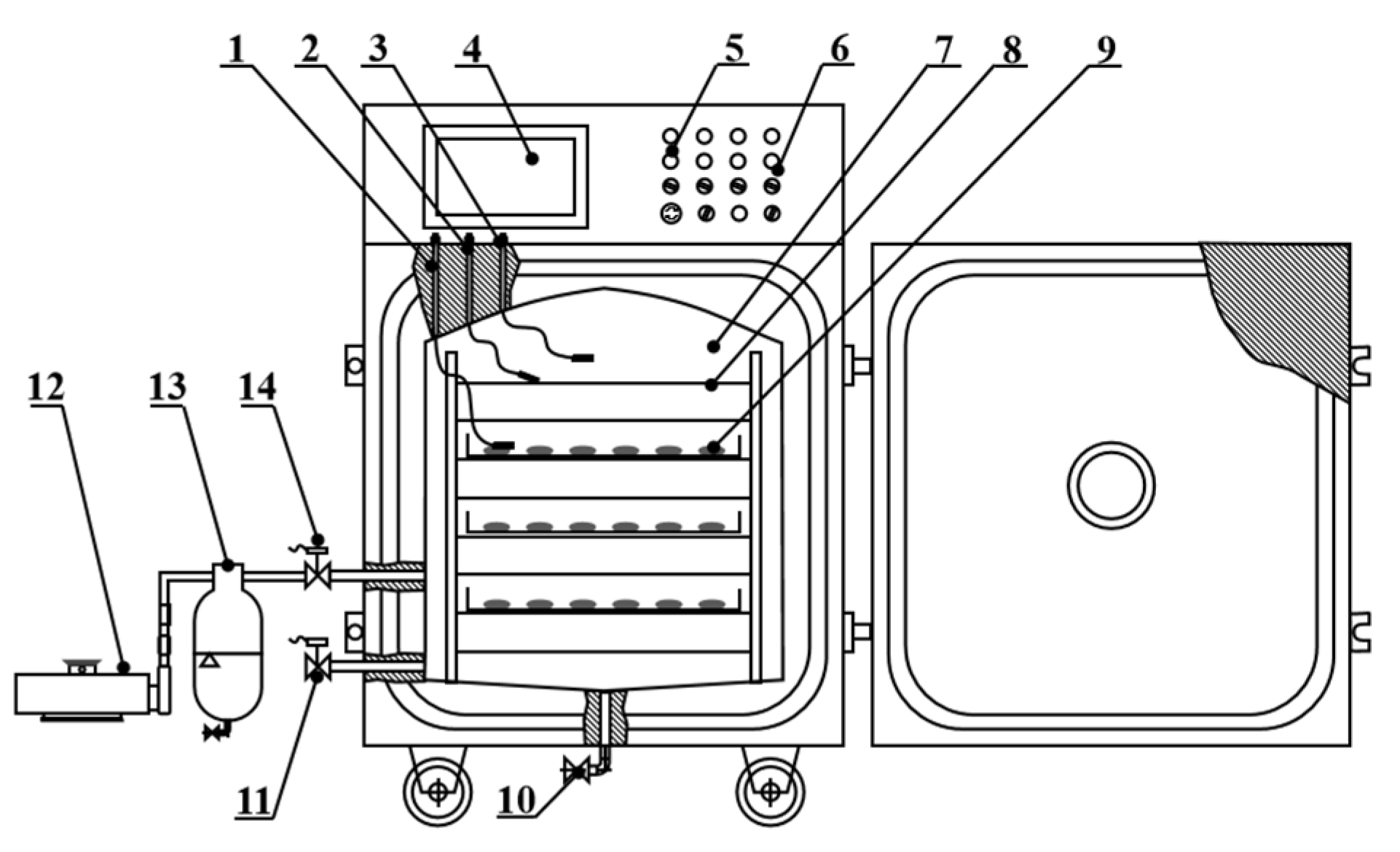 1 2 3 4 5 6 7 8 9

12 13 14

11 10