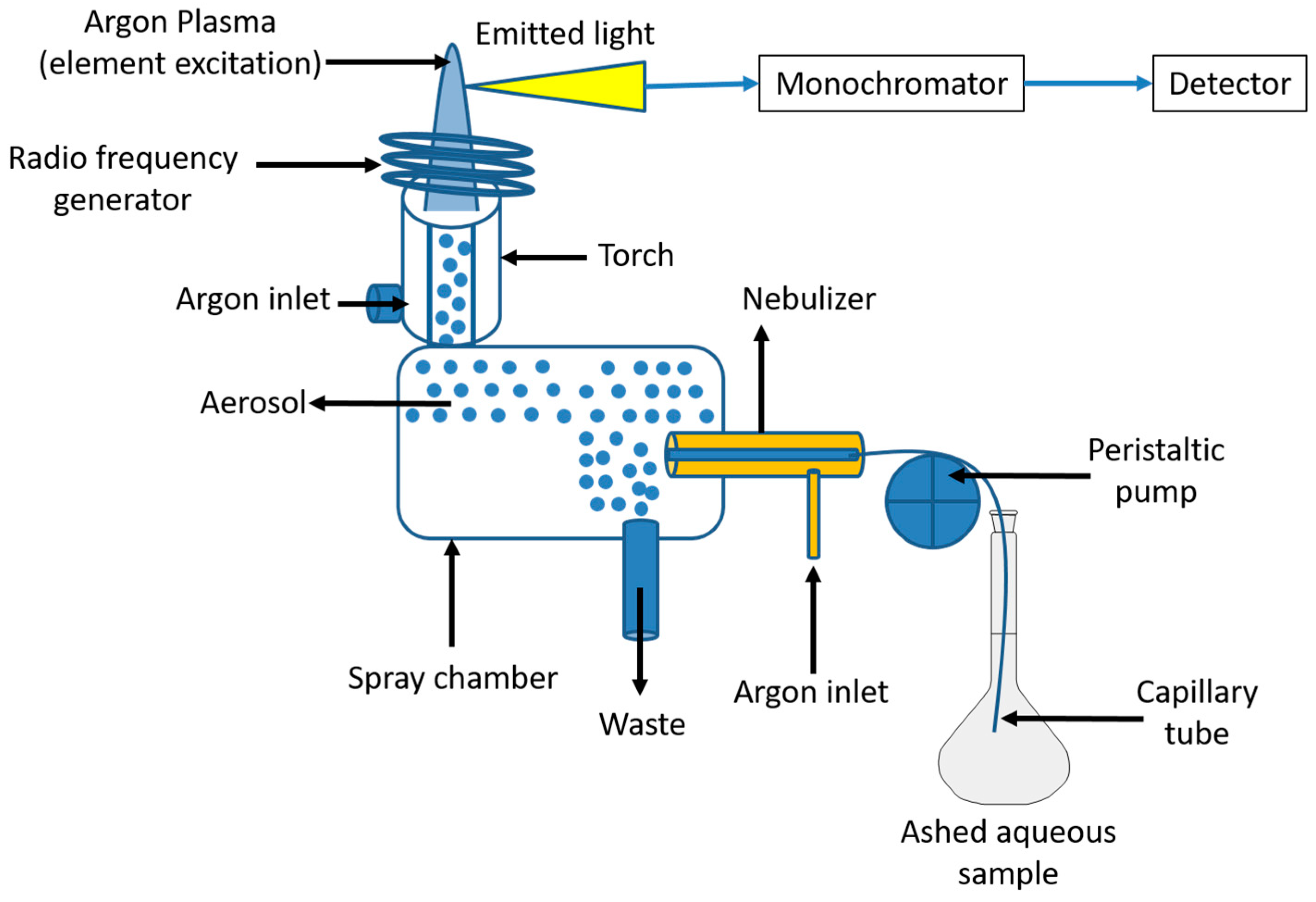 Argon Plasma (element excitation)

Emitted light

Monochromator

Detector

Radio frequency generator

Torch

Argon inlet

Nebulizer

Aerosol

Peristaltic pump

Spray chamber

Waste

Argon inlet

Capillary tube

Ashed aqueous sample