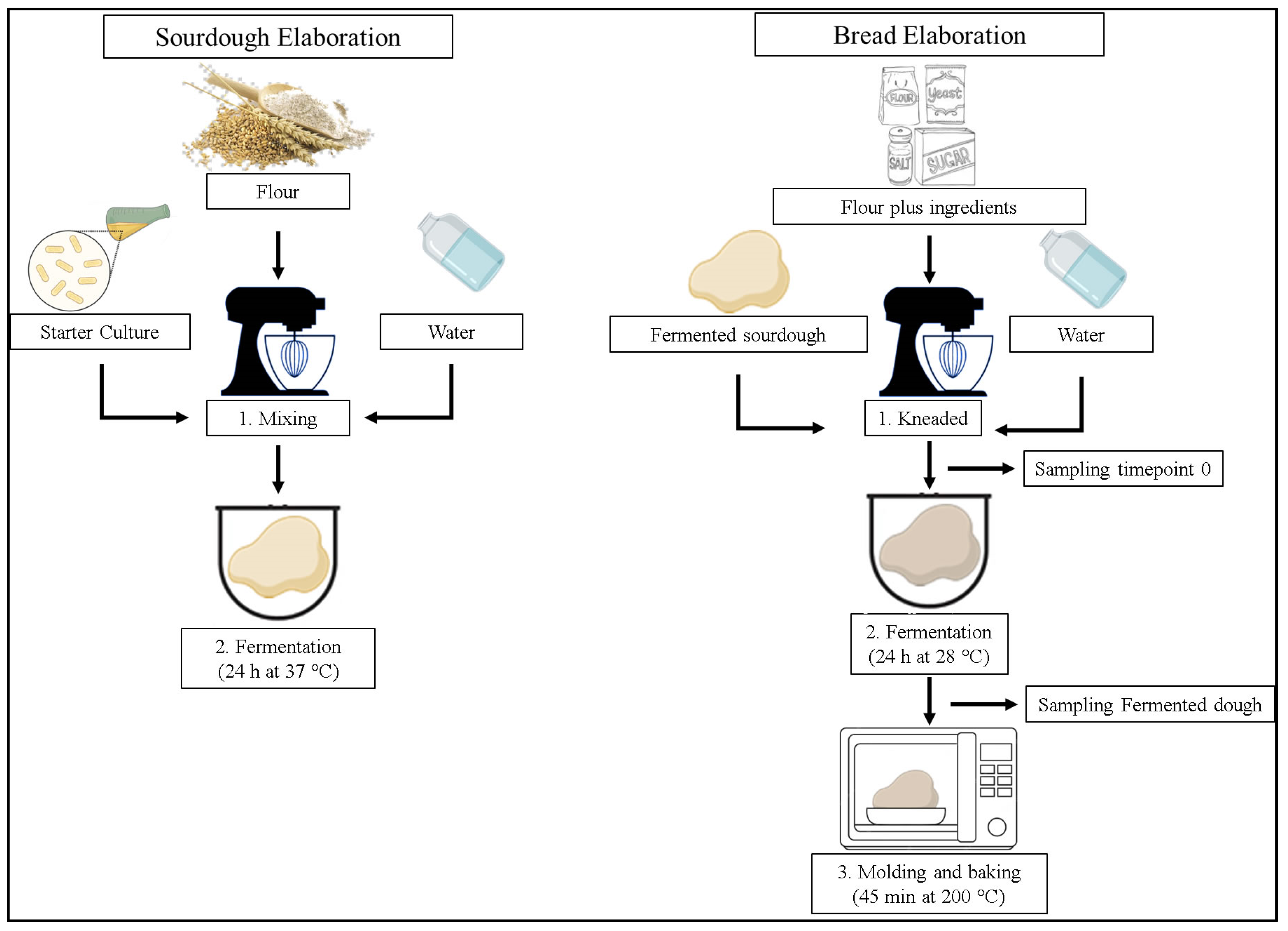 Sourdough Elaboration

Flour

Starter Culture

Water

1. Mixing

2. Fermentation
(24 h at 37 °C)

Bread Elaboration

FLOUR

Yeast

SALT

SUGAR

Flour plus ingredients

Fermented sourdough

Water

1. Kneaded

Sampling timepoint 0

2. Fermentation
(24 h at 28 °C)

Sampling Fermented dough

3. Molding and baking
(45 min at 200 °C)