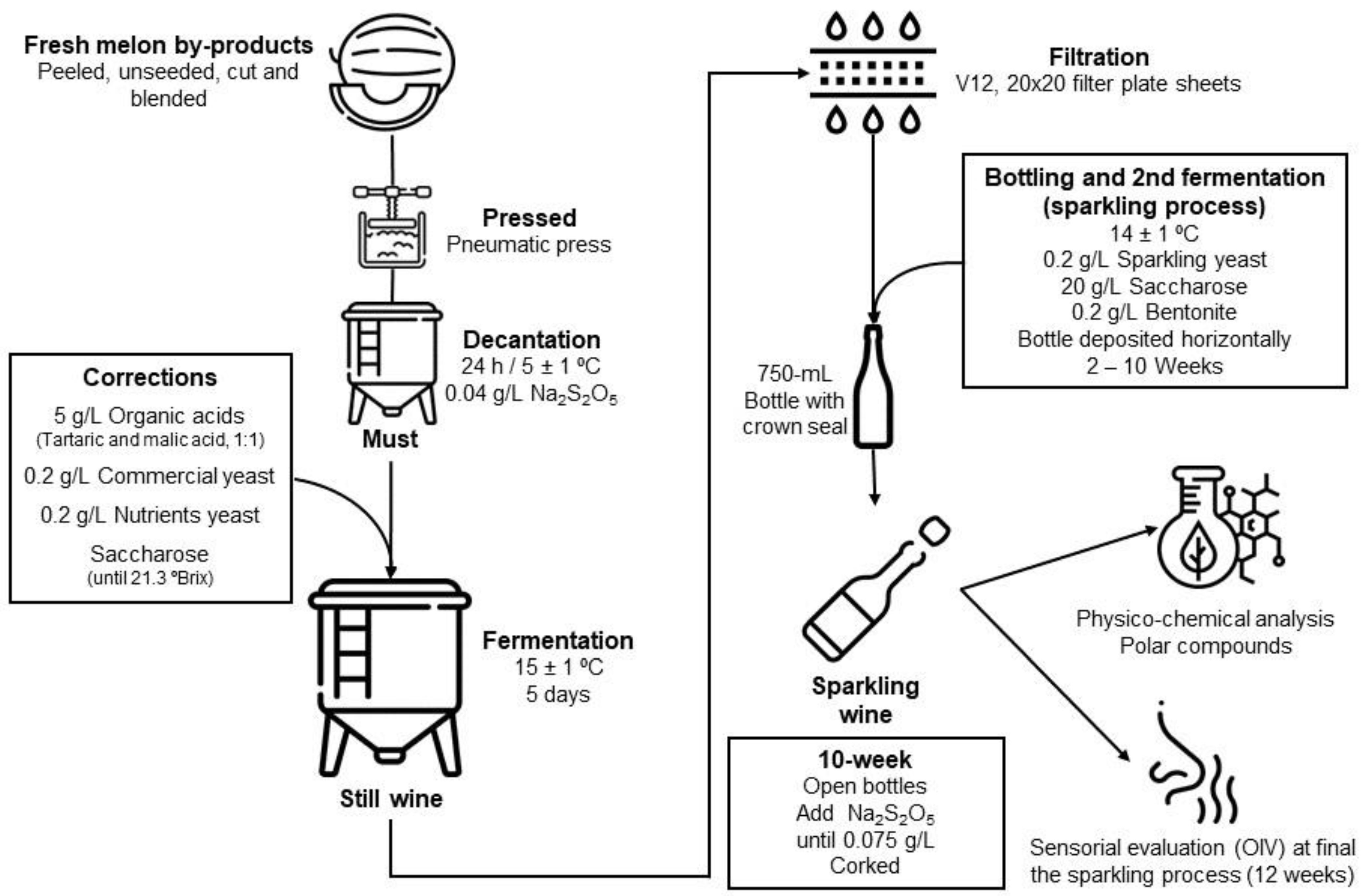 Fresh melon by-products
Peeled, unseeded, cut and blended

Pressed
Pneumatic press

Decantation
24 h / 5 ± 1 ºC
0.04 g/L $Na_2S_2O_5$

Must

Corrections
5 g/L Organic acids
(Tartaric and malic acid, 1:1)
0.2 g/L Commercial yeast
0.2 g/L Nutrients yeast
Saccharose
(until 21.3 ºBrix)

Fermentation
15 ± 1 ºC
5 days

Still wine

Filtration
V12, 20x20 filter plate sheets

Bottling and 2nd fermentation (sparkling process)
14 ± 1 ºC
0.2 g/L Sparkling yeast
20 g/L Saccharose
0.2 g/L Bentonite
Bottle deposited horizontally
2 – 10 Weeks

750-mL
Bottle with crown seal

Sparkling wine

10-week
Open bottles
Add $Na_2S_2O_5$
until 0.075 g/L
Corked

Physico-chemical analysis
Polar compounds

Sensorial evaluation (OIV) at final the sparkling process (12 weeks)