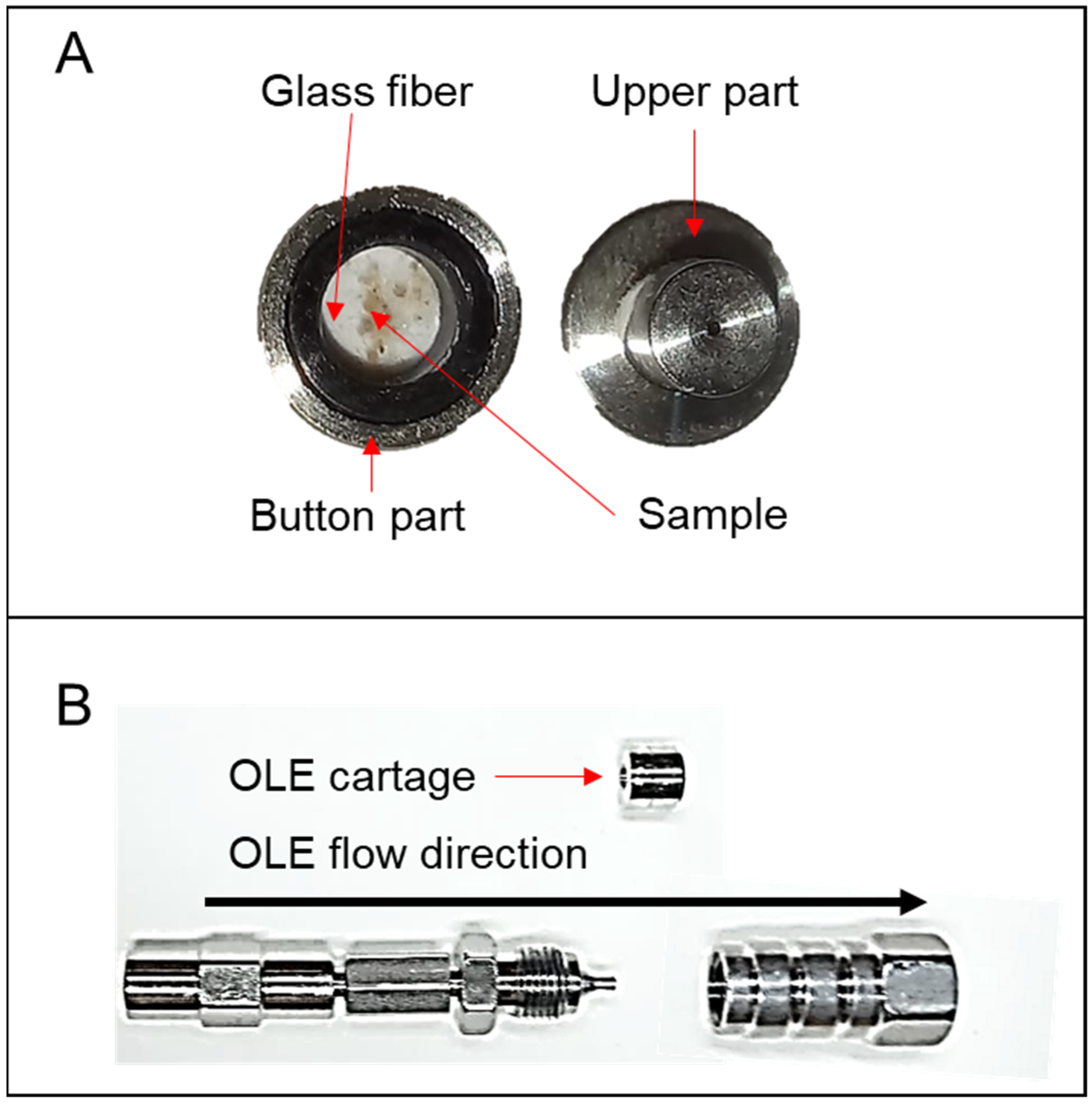 A

Glass fiber

Upper part

Button part

Sample

B

OLE cartage

OLE flow direction