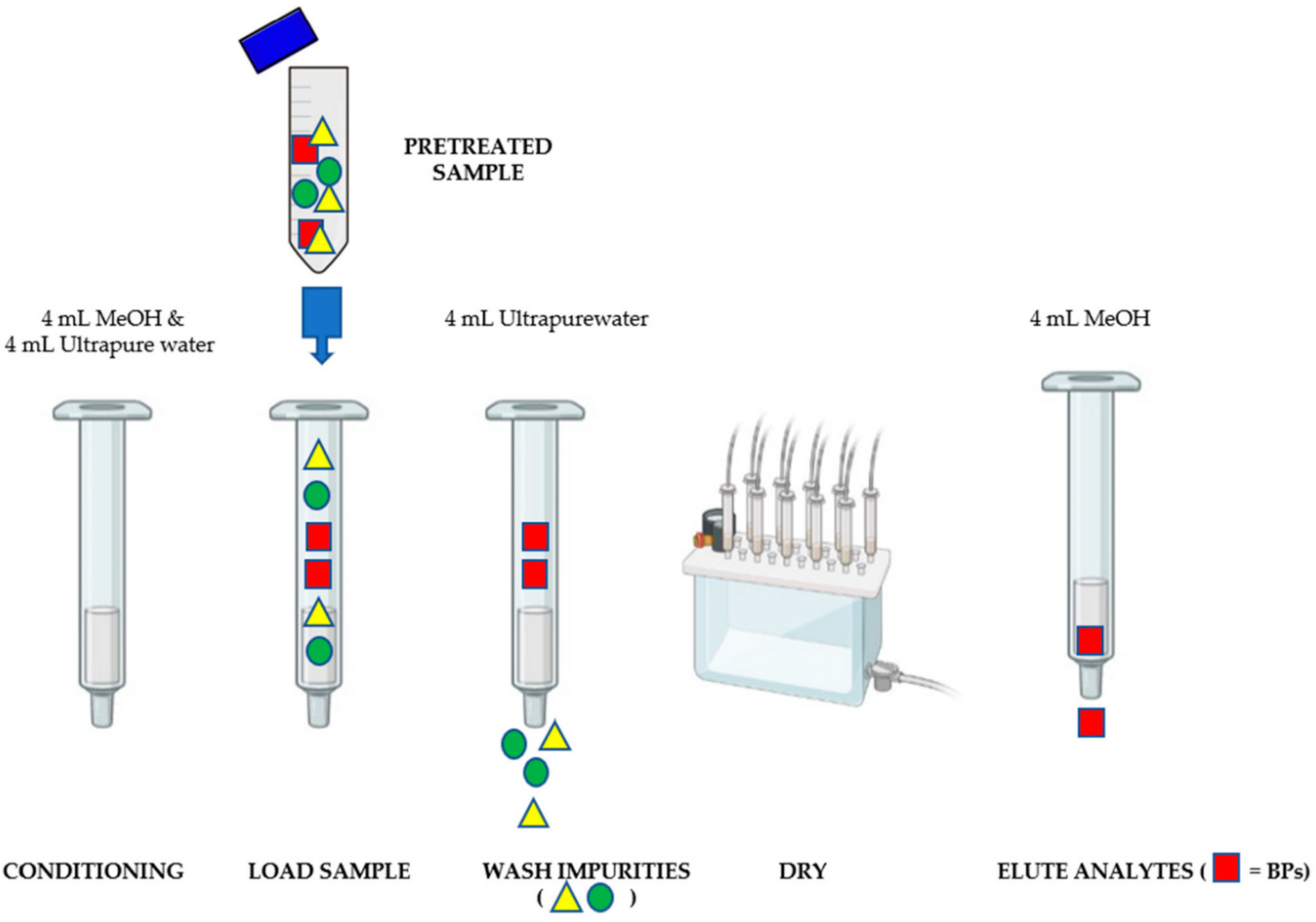 PRETREATED SAMPLE

4 mL MeOH &
4 mL Ultrapure water

4 mL Ultrapurewater

4 mL MeOH

CONDITIONING

LOAD SAMPLE

WASH IMPURITIES
( )

DRY

ELUTE ANALYTES ( = BPs)