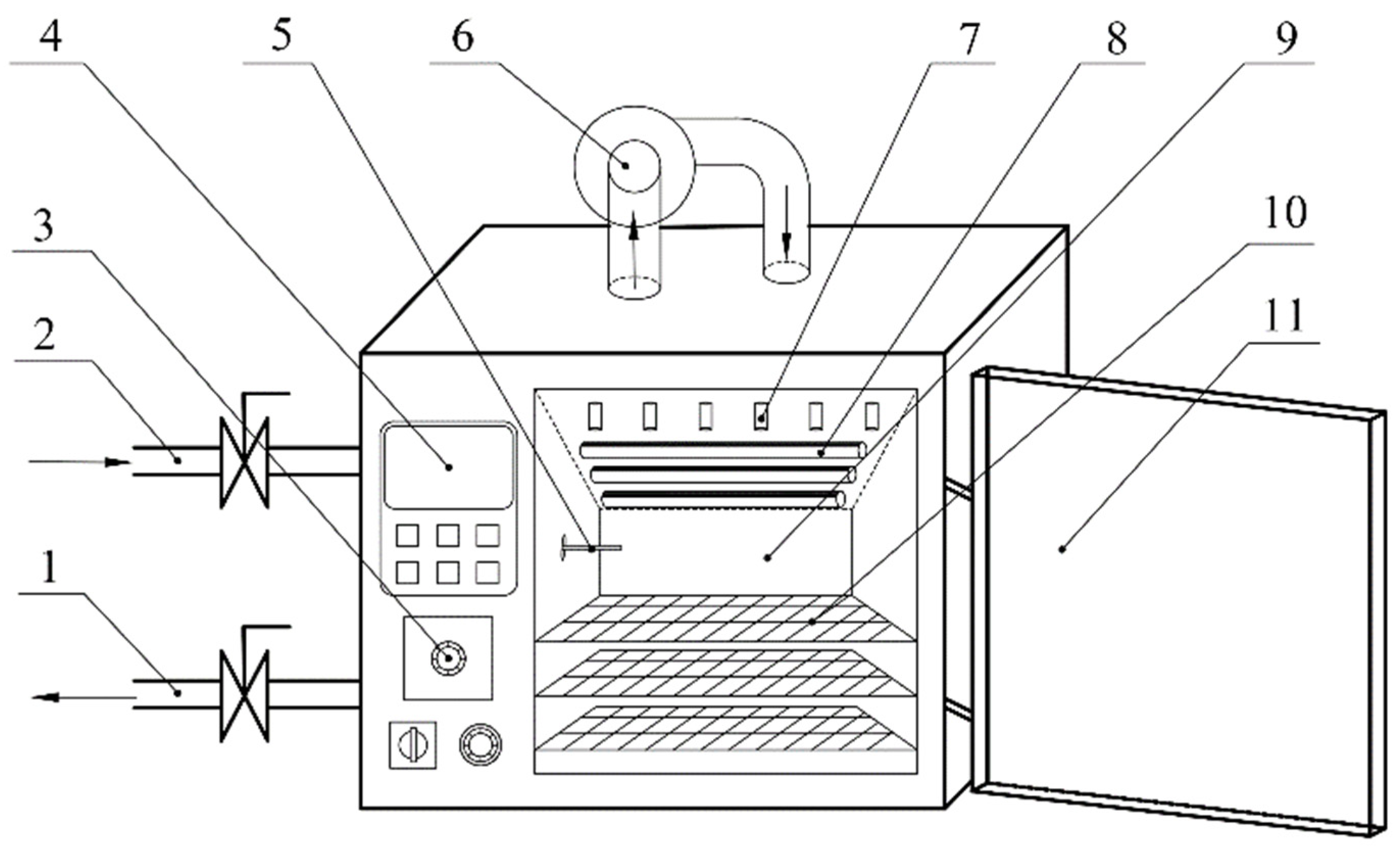 4
5
6
7
8
9
3
10
2
11
1