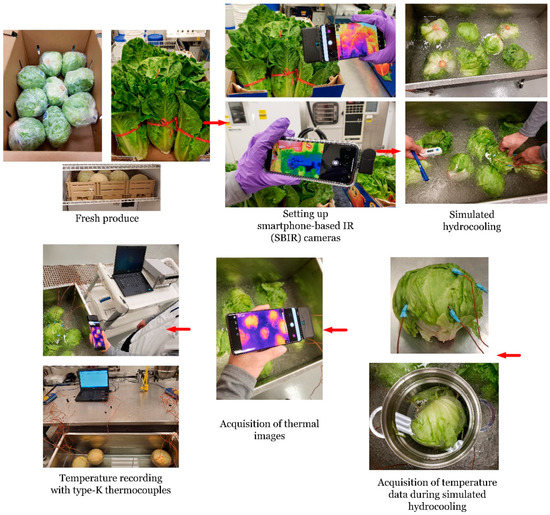 Fresh produce

Setting up smartphone-based IR (SBIR) cameras

Simulated hydrocooling

Temperature recording with type-K thermocouples

Acquisition of thermal images

Acquisition of temperature data during simulated hydrocooling