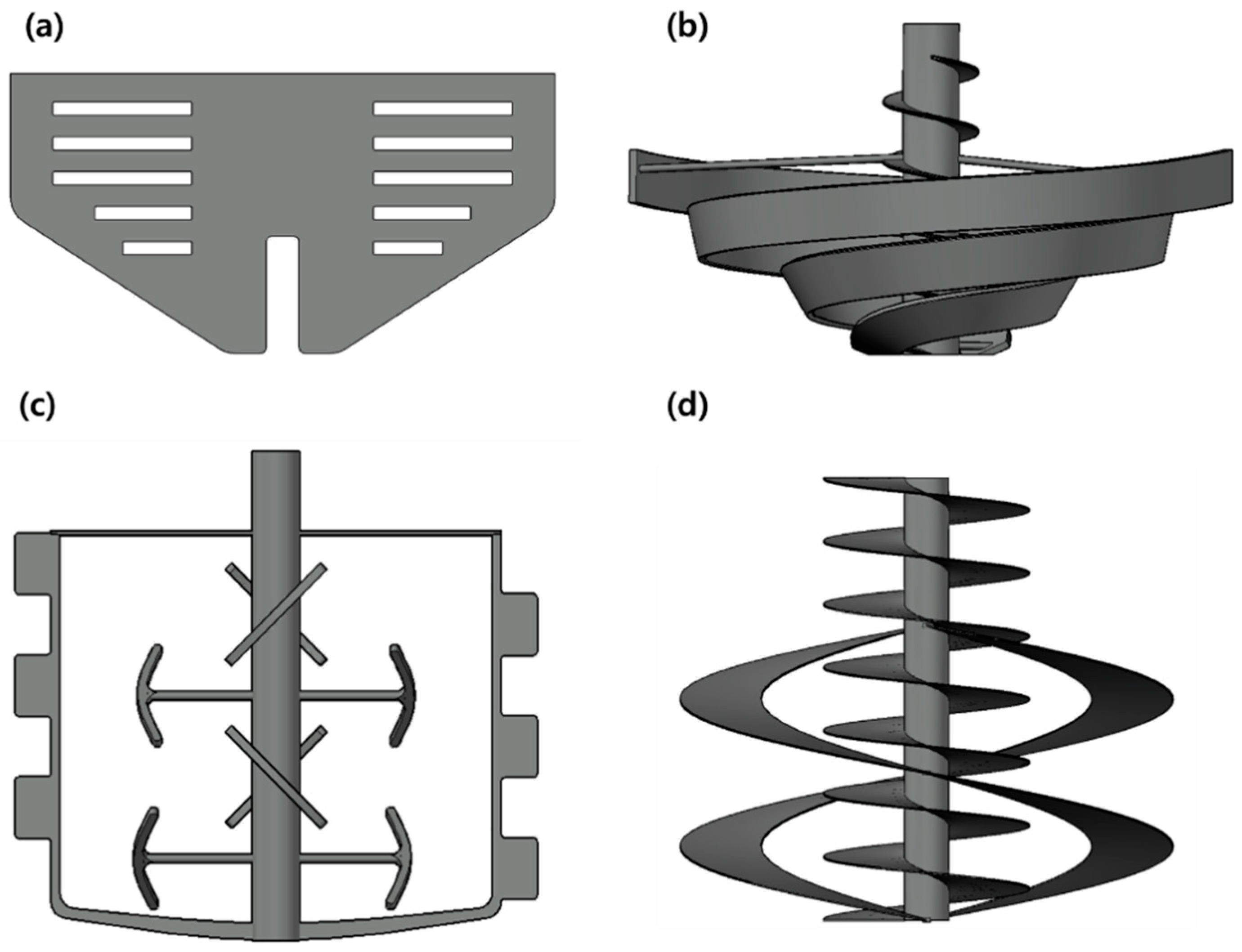 (a)

(b)

(c)

(d)