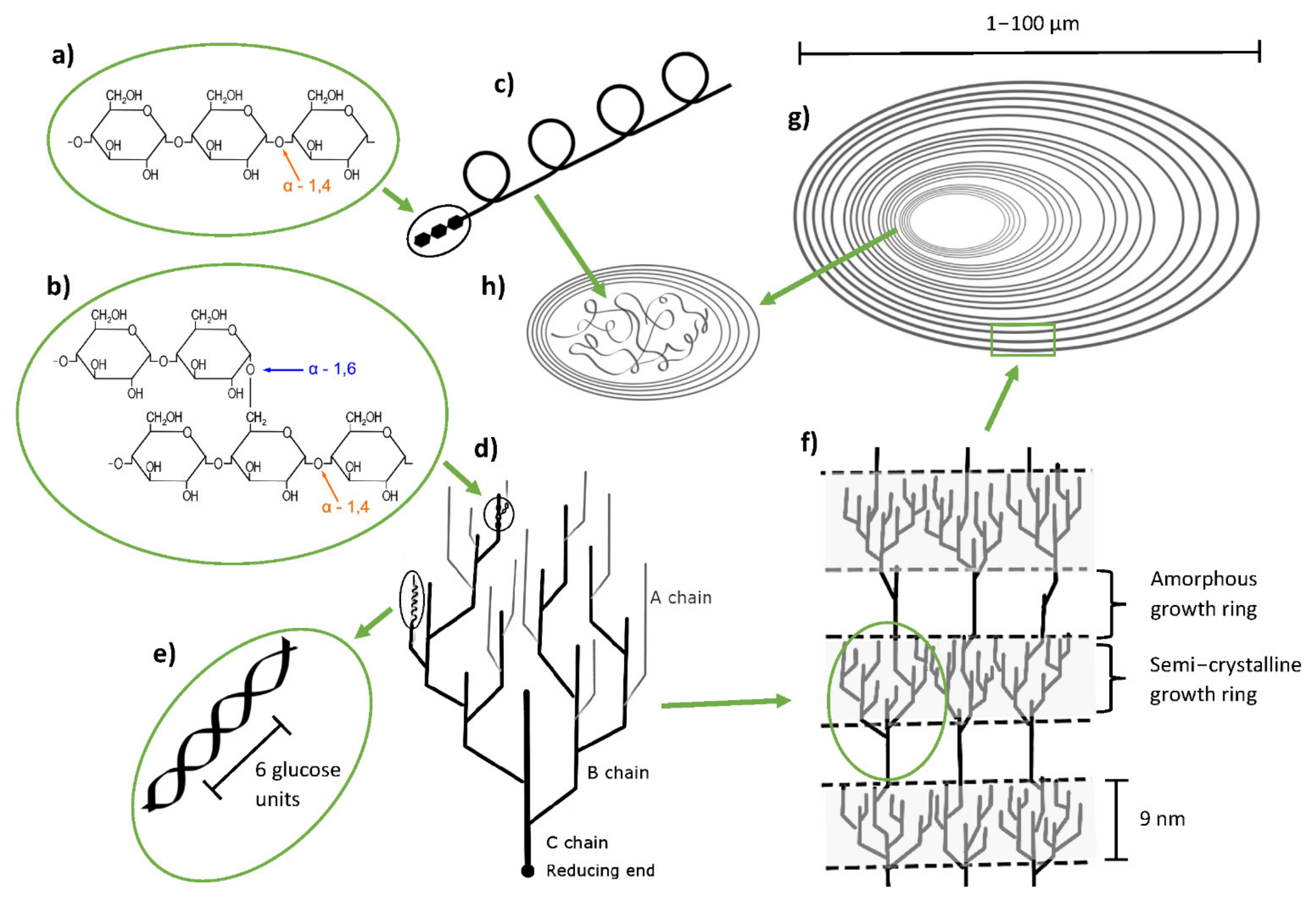 a)

$CH_2OH$ $CH_2OH$ $CH_2OH$

-O OH O OH O OH

OH OH OH

α - 1,4

c)

1–100 µm

g)

b)

$CH_2OH$ $CH_2OH$

-O OH O OH O

OH OH

α - 1,6

$CH_2OH$ $CH_2$ $CH_2OH$

-O OH O OH O OH

OH OH OH

α - 1,4

h)

d)

A chain

B chain

C chain

Reducing end

e)

6 glucose units

f)

Amorphous growth ring

Semi–crystalline growth ring

9 nm