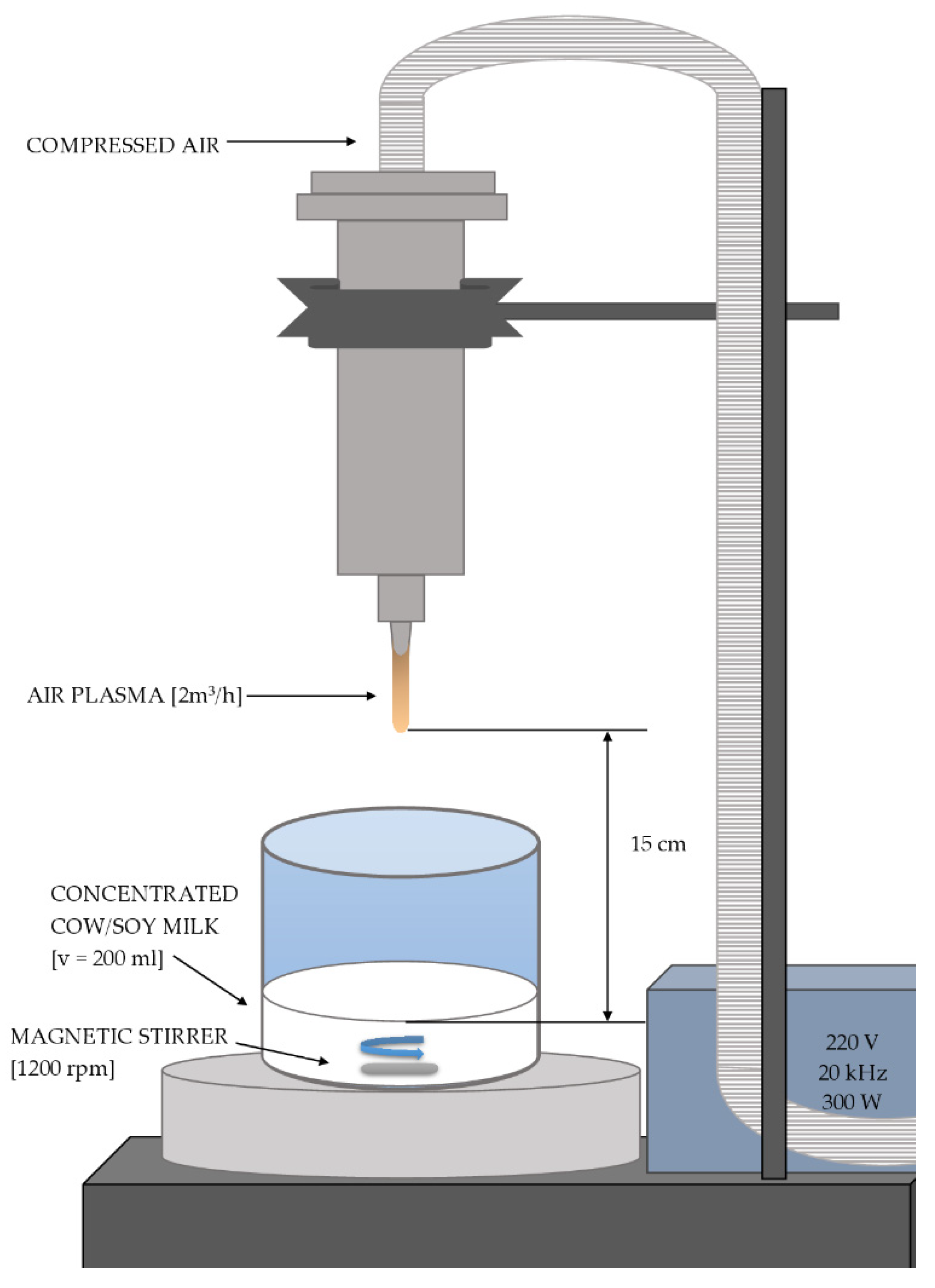 COMPRESSED AIR

AIR PLASMA [$2m^3/h$]

15 cm

CONCENTRATED COW/SOY MILK [v = 200 ml]

MAGNETIC STIRRER [1200 rpm]

220 V
20 kHz
300 W