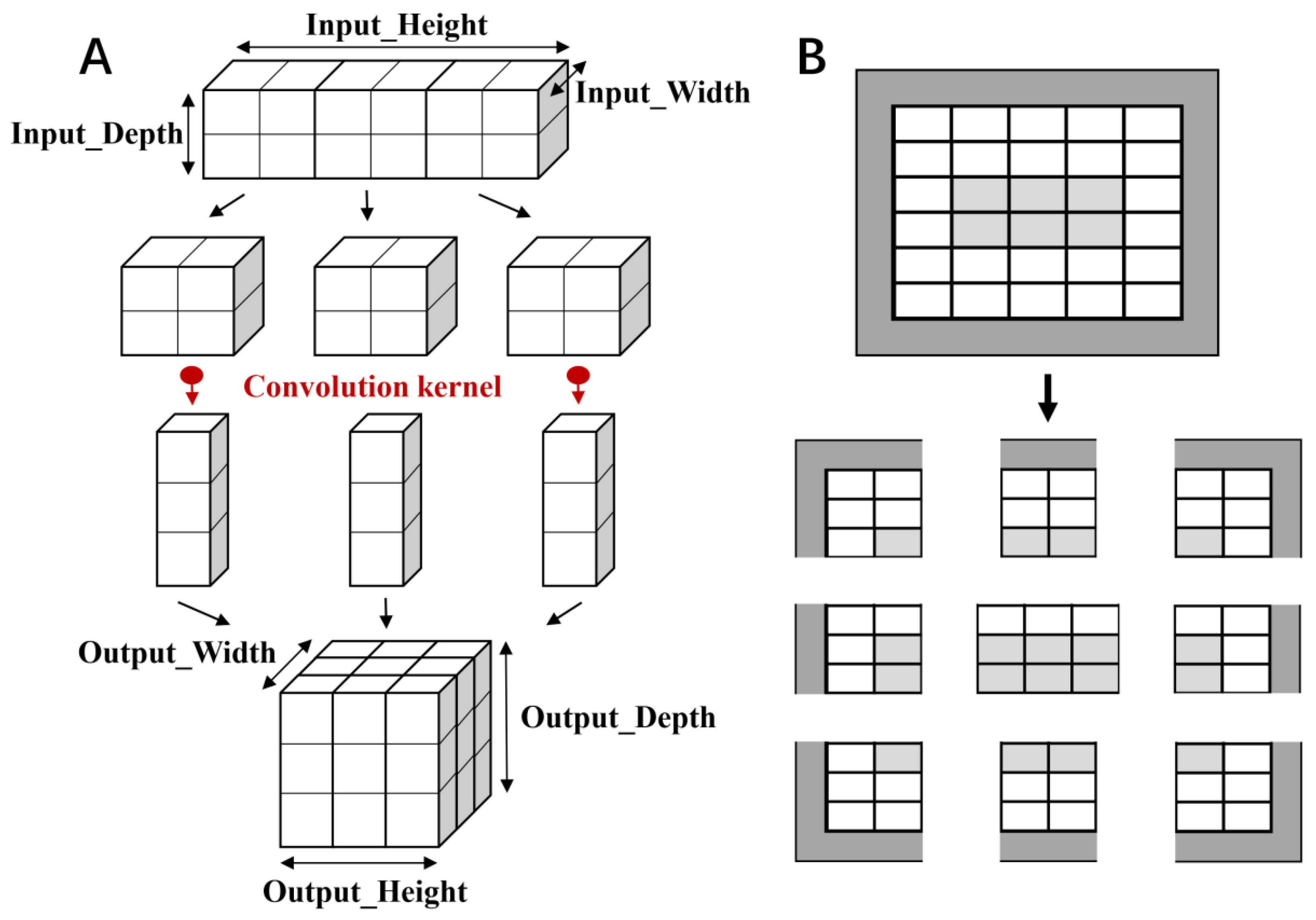 A

Input_Height

Input_Width

Input_Depth

Convolution kernel

Output_Width

Output_Depth

Output_Height

B