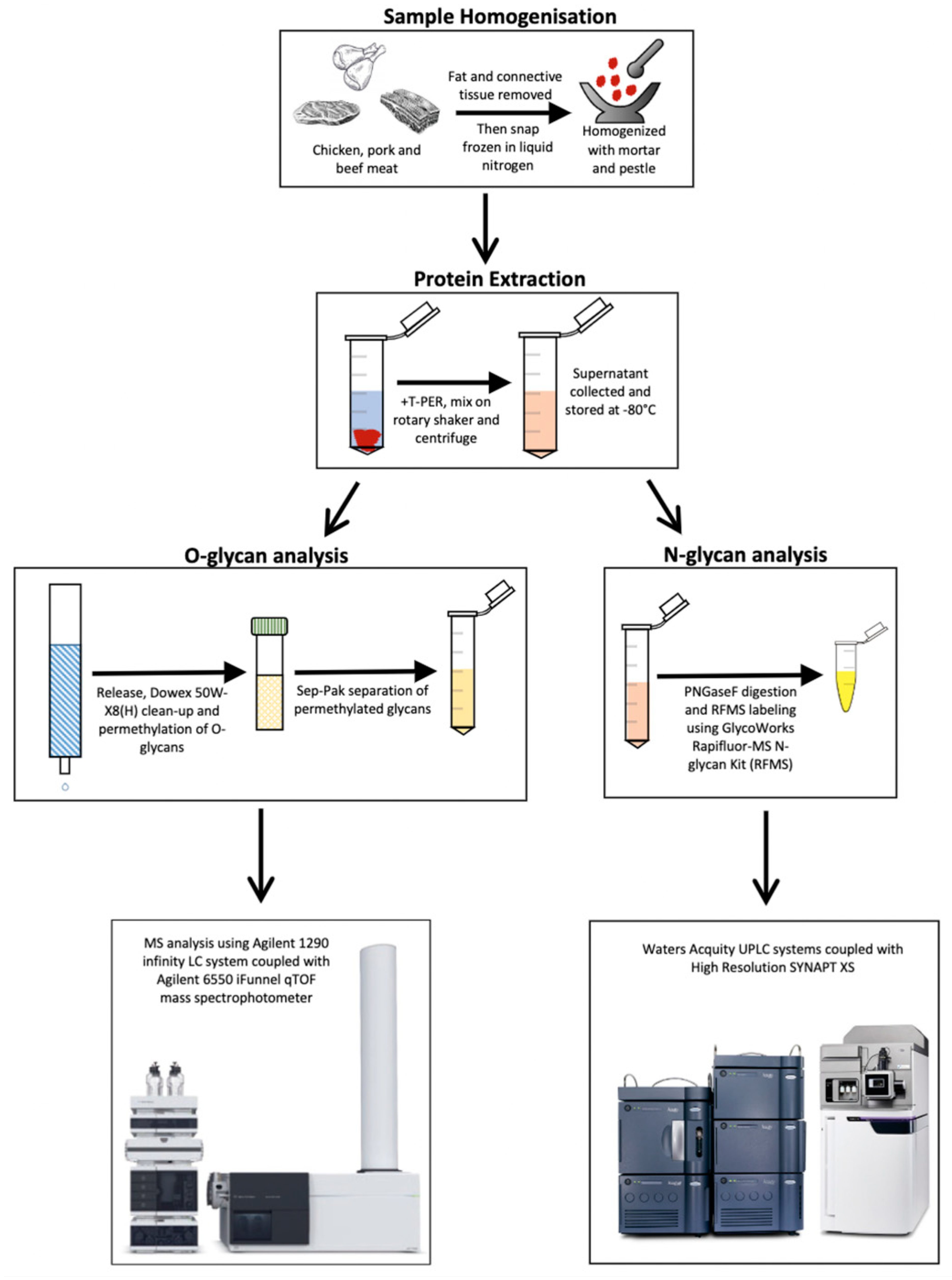 Sample Homogenisation

Chicken, pork and beef meat

Fat and connective tissue removed

Then snap frozen in liquid nitrogen

Homogenized with mortar and pestle

Protein Extraction

+T-PER, mix on rotary shaker and centrifuge

Supernatant collected and stored at -80°C

O-glycan analysis

Release, Dowex 50W-X8(H) clean-up and permethylation of O-glycans

Sep-Pak separation of permethylated glycans

N-glycan analysis

PNGaseF digestion and RFMS labeling using GlycoWorks Rapifluor-MS N-glycan Kit (RFMS)

MS analysis using Agilent 1290 infinity LC system coupled with Agilent 6550 iFunnel qTOF mass spectrophotometer

Waters Acquity UPLC systems coupled with High Resolution SYNAPT XS