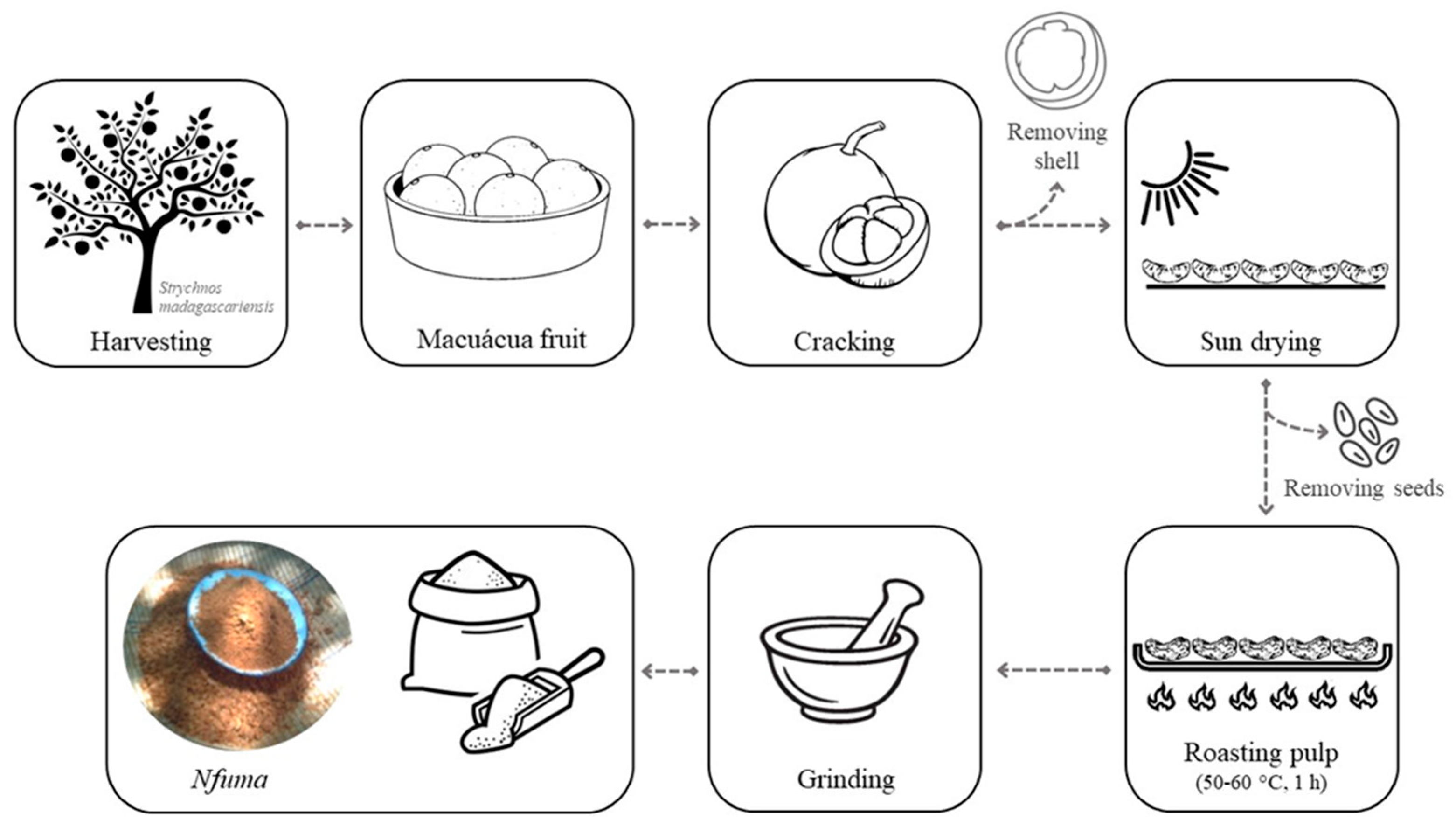 Strychnos madagascariensis

Harvesting

Macuácua fruit

Cracking

Removing shell

Sun drying

Removing seeds

Roasting pulp (50-60 °C, 1 h)

Grinding

Nfuma