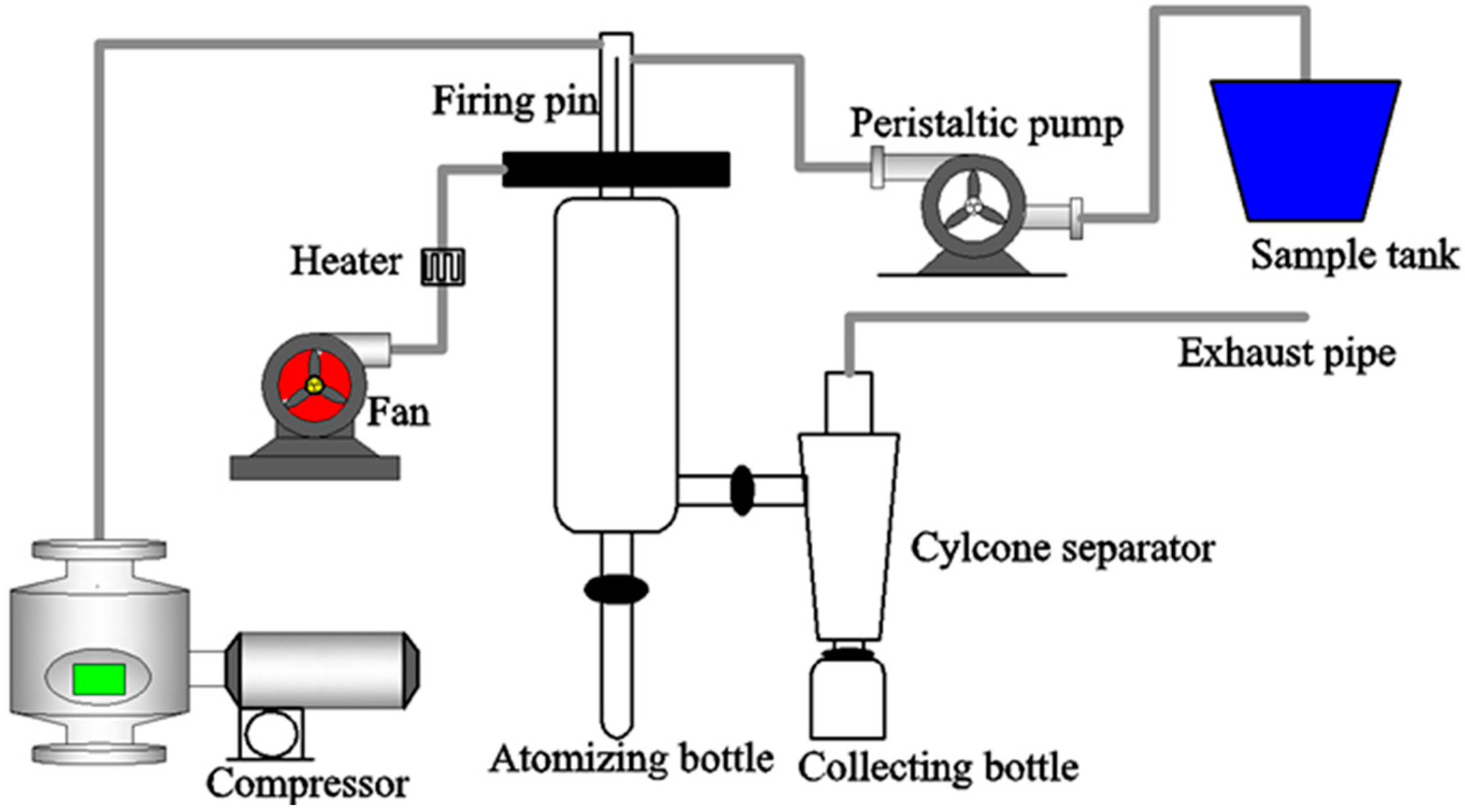 Firing pin
Peristaltic pump
Sample tank
Heater
Exhaust pipe
Fan
Cylcone separator
Compressor
Atomizing bottle
Collecting bottle