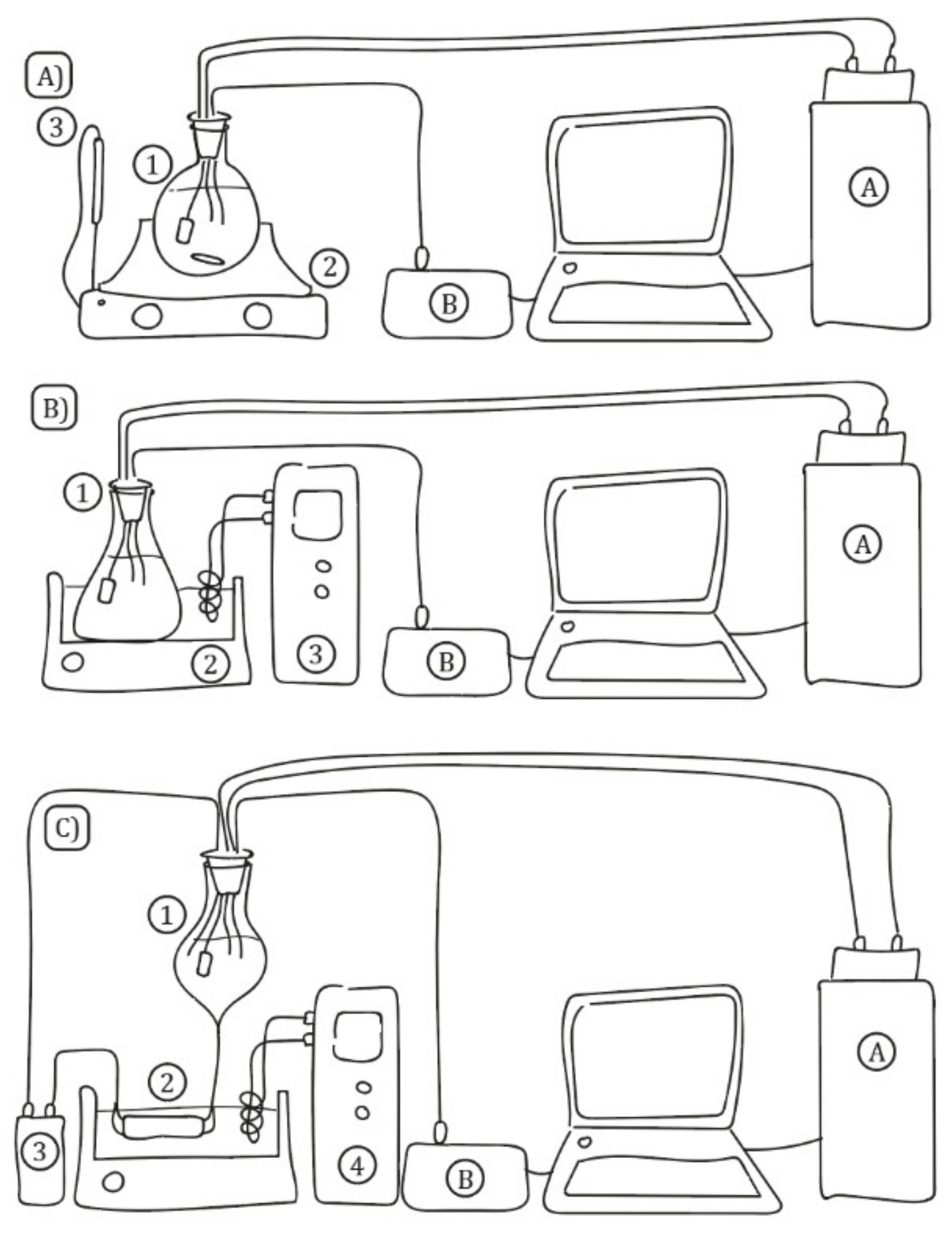 A)
3
1
2
B
A

B)
1
2
3
B
A

C)
1
2
3
4
B
A