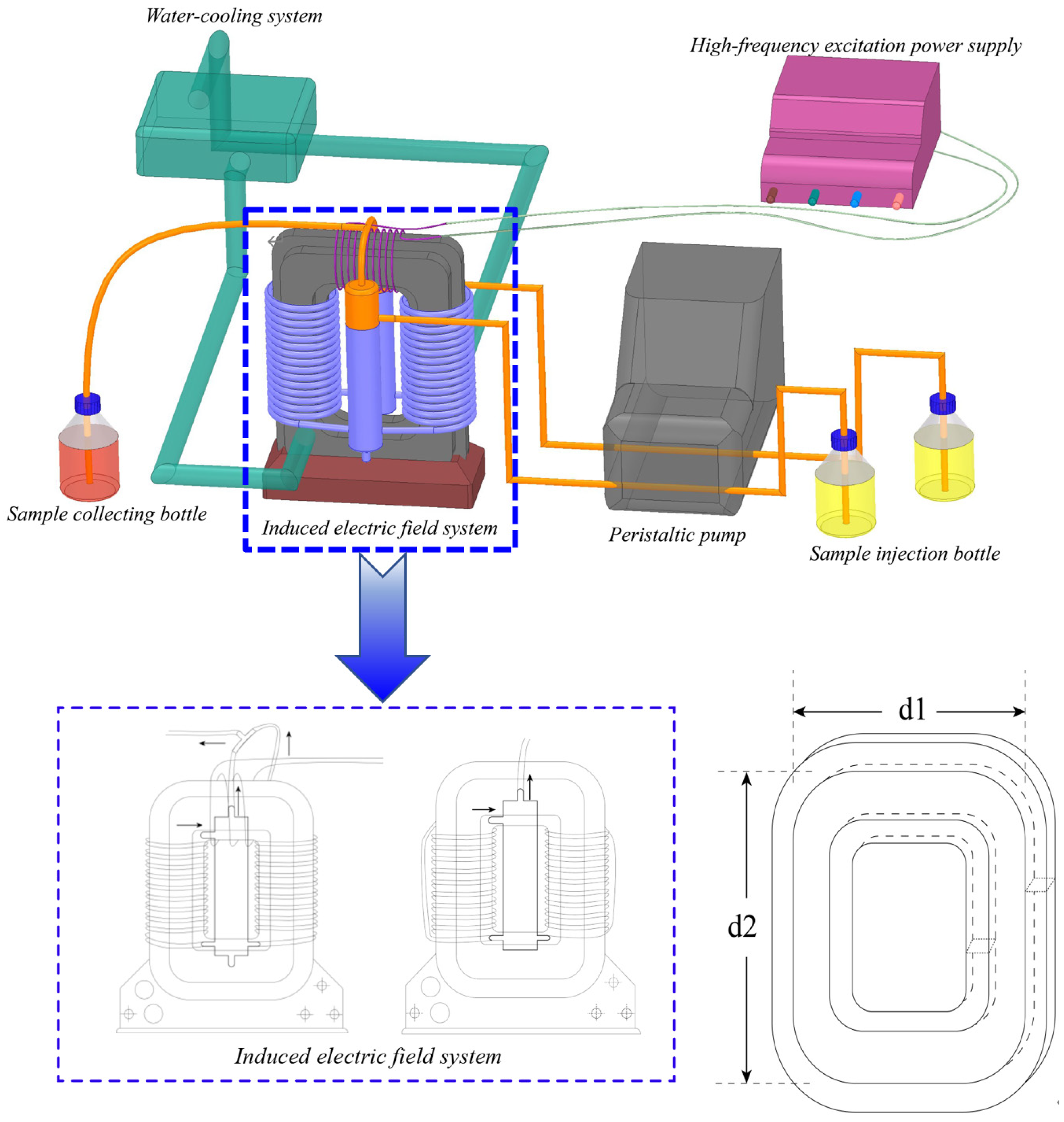 Water-cooling system

High-frequency excitation power supply

Sample collecting bottle

Induced electric field system

Peristaltic pump

Sample injection bottle

Induced electric field system

d1

d2