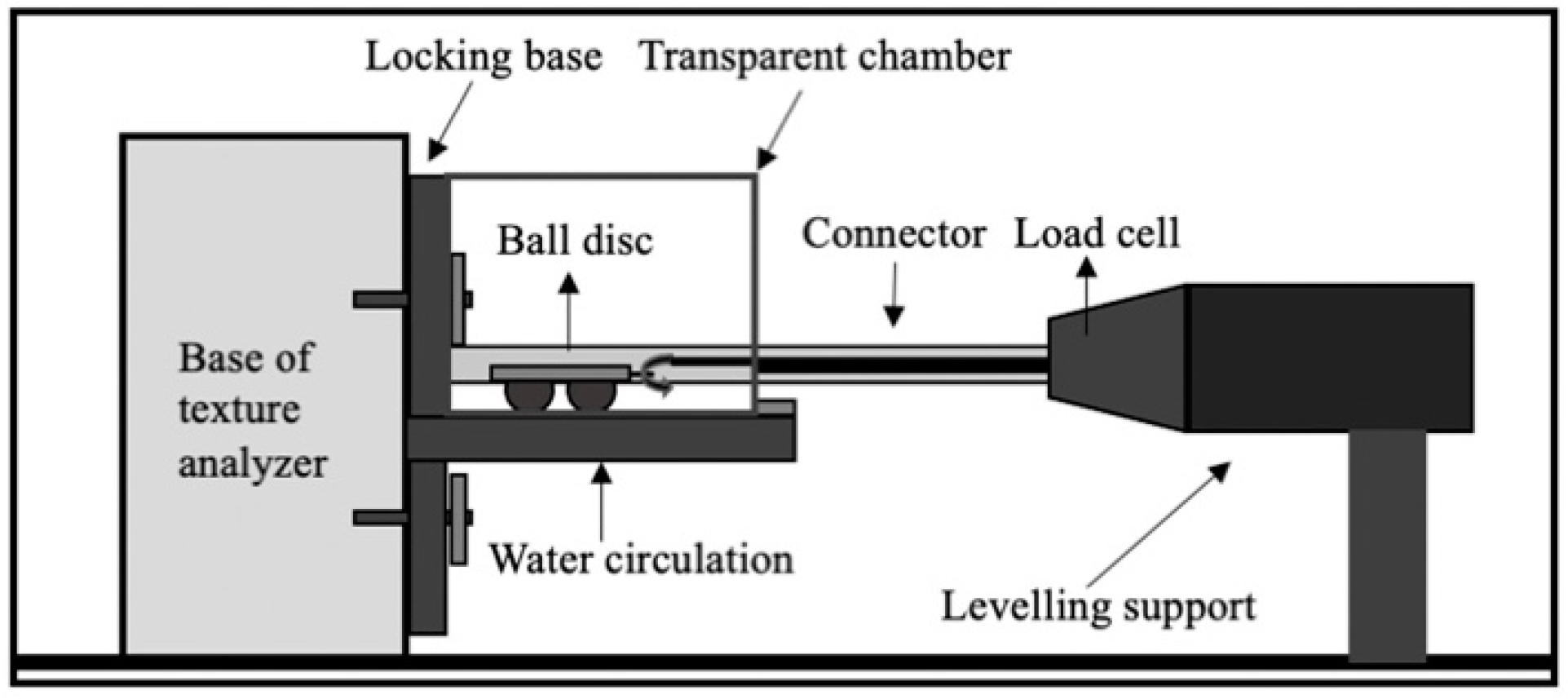 Locking base
Transparent chamber
Ball disc
Connector
Load cell
Base of texture analyzer
Water circulation
Levelling support