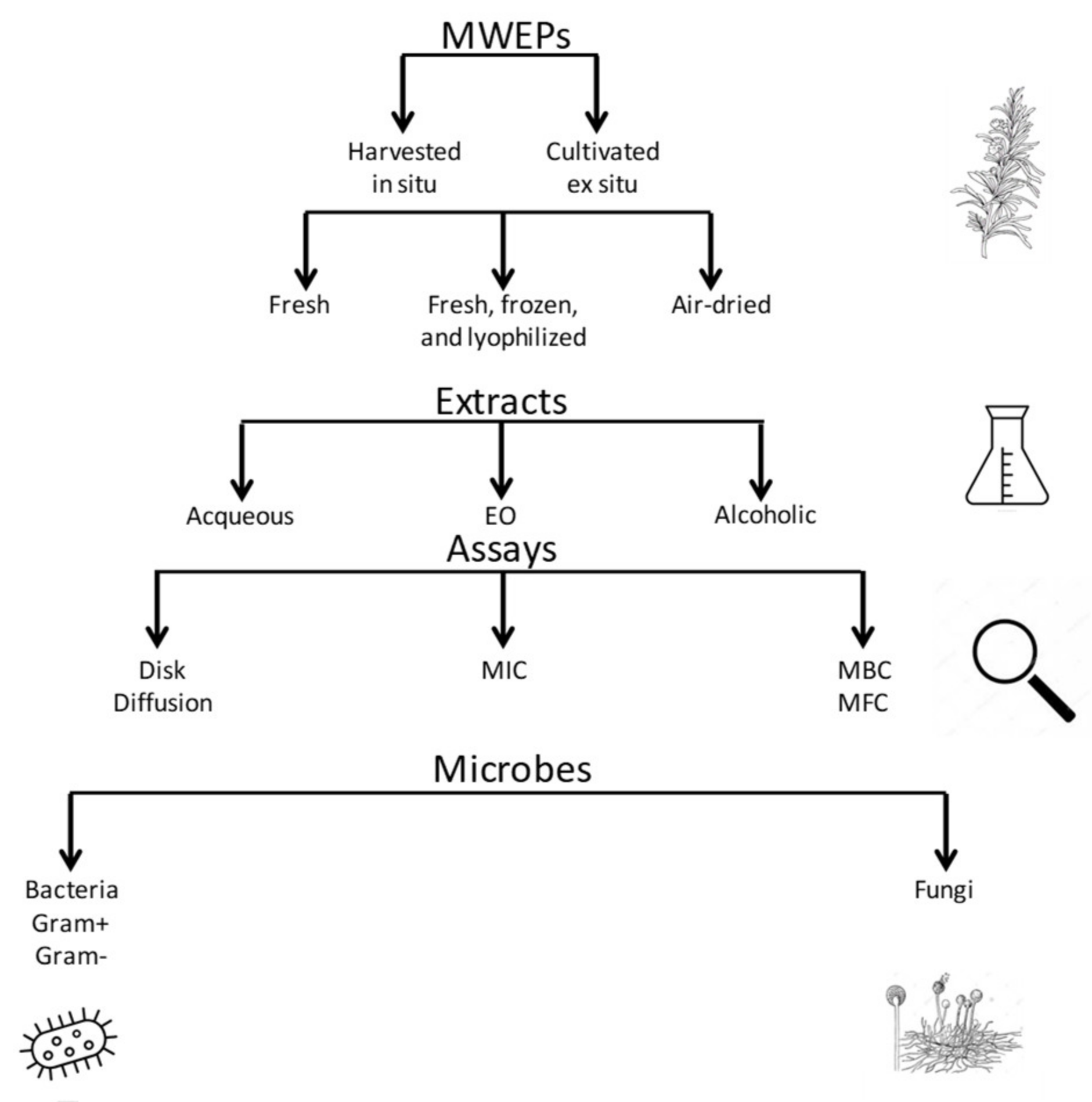 MWEPs

Harvested in situ

Cultivated ex situ

Fresh

Fresh, frozen, and lyophilized

Air-dried

Extracts

Acqueous

EO

Alcoholic

Assays

Disk Diffusion

MIC

MBC MFC

Microbes

Bacteria Gram+ Gram-

Fungi