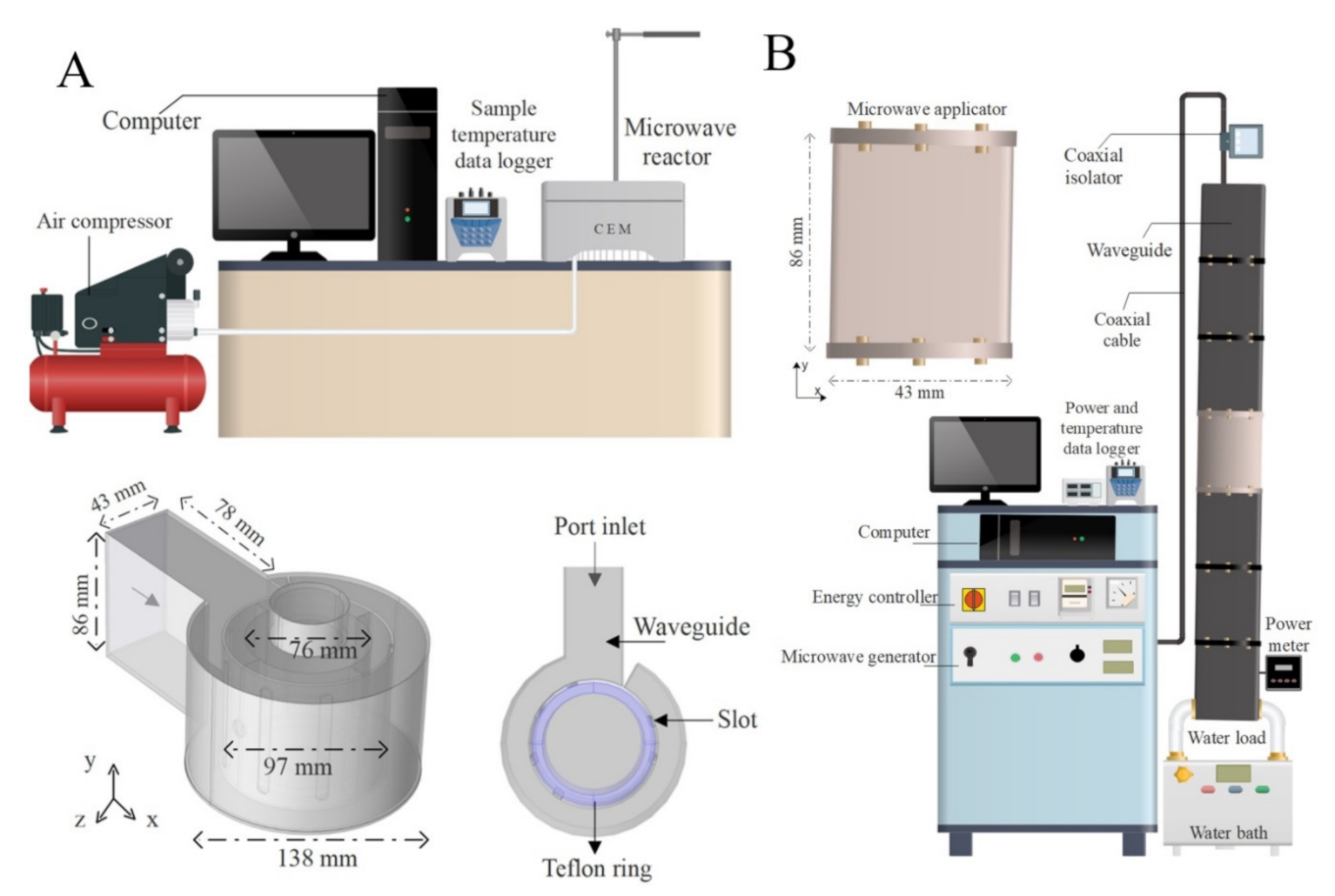 A

Computer

Sample temperature data logger

Microwave reactor

Air compressor

CEM

43 mm

78 mm

86 mm

76 mm

97 mm

138 mm

y

z

x

Port inlet

Waveguide

Slot

Teflon ring

B

Microwave applicator

86 mm

43 mm

y

x

Coaxial isolator

Waveguide

Coaxial cable

Power and temperature data logger

Computer

Energy controller

Microwave generator

Power meter

Water load

Water bath