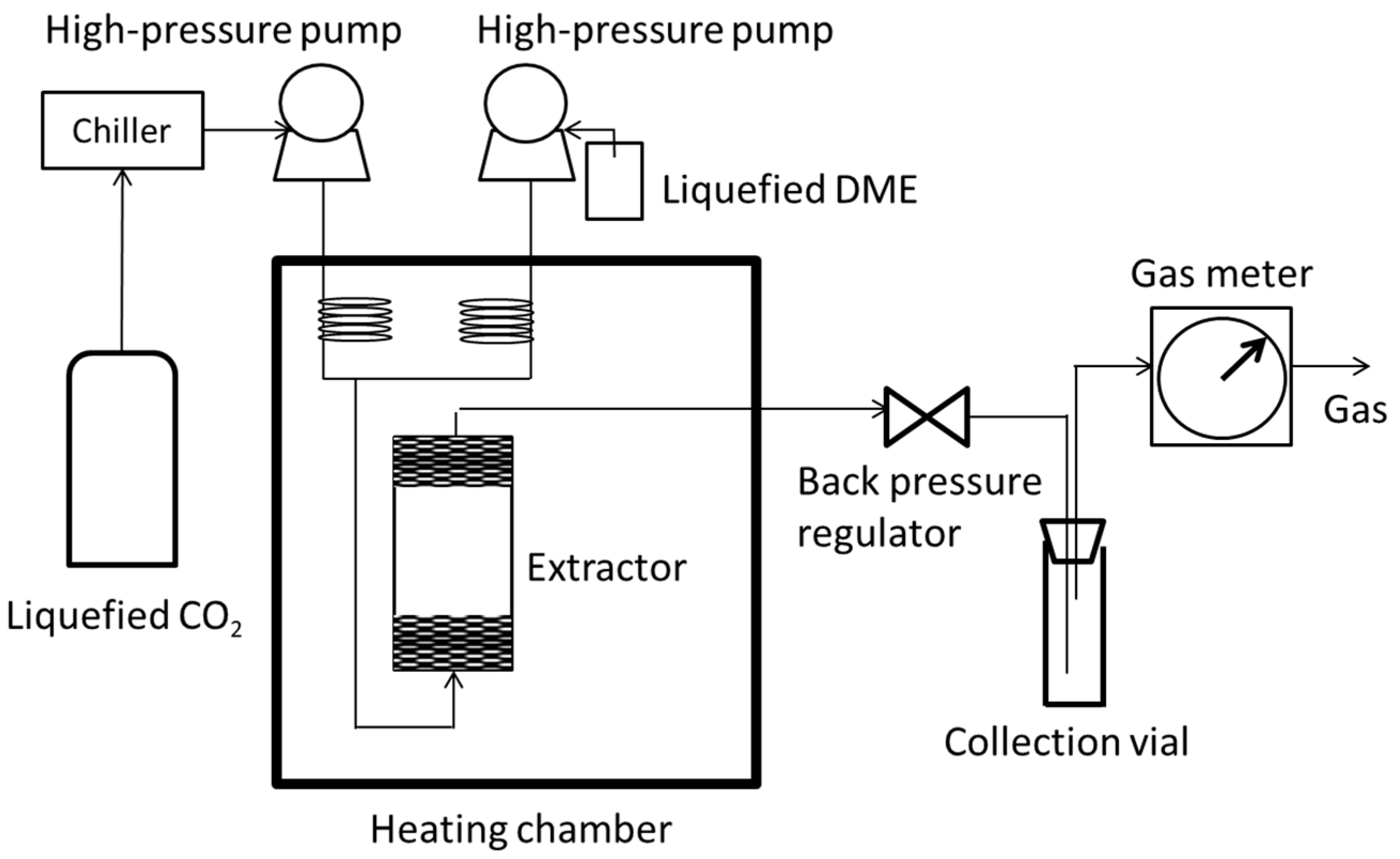 High-pressure pump

High-pressure pump

Chiller

Liquefied DME

Gas meter

Gas

Back pressure regulator

Extractor

Liquefied $CO_2$

Collection vial

Heating chamber