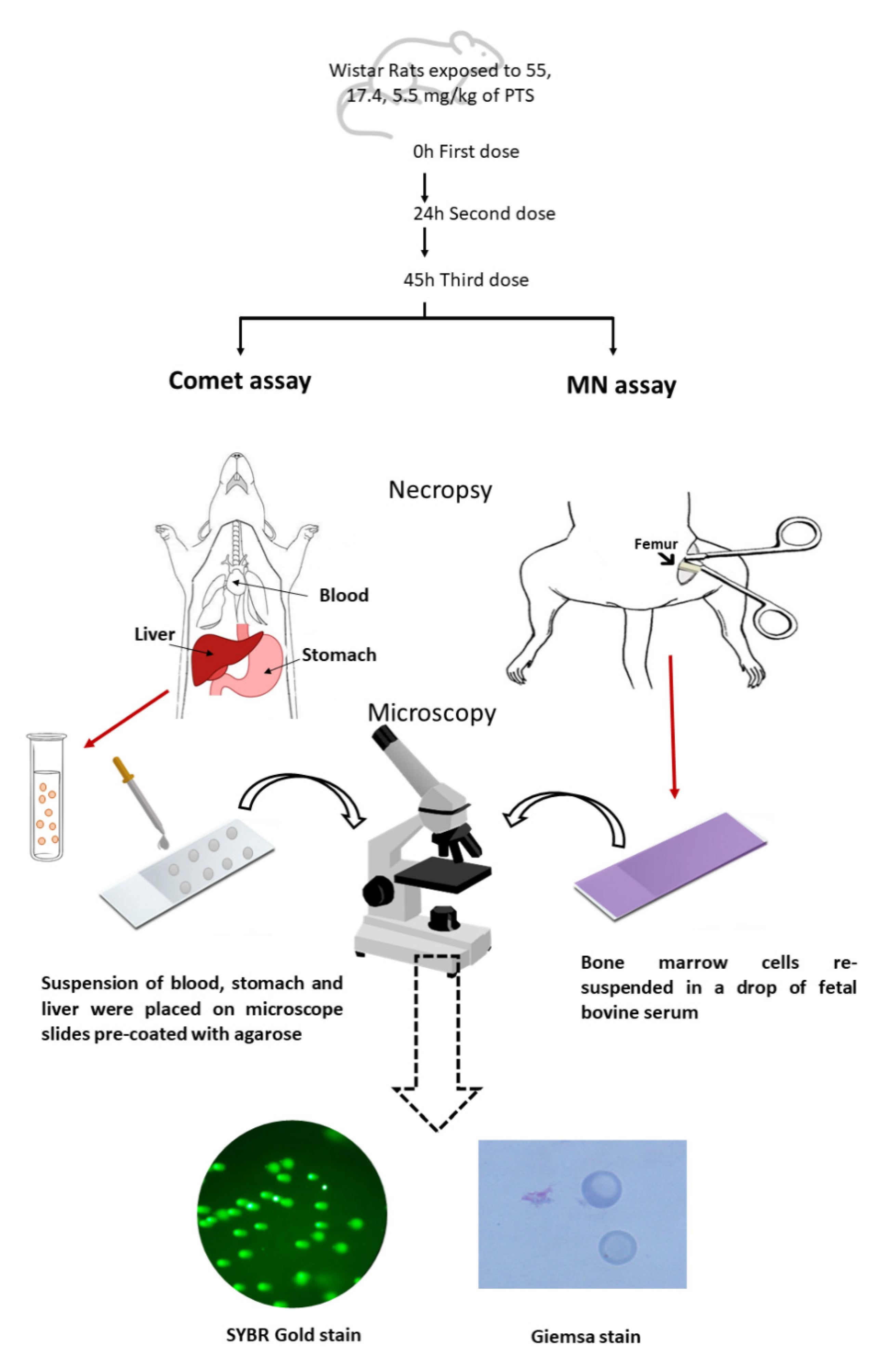 Wistar Rats exposed to 55, 17.4, 5.5 mg/kg of PTS

0h First dose

24h Second dose

45h Third dose

Comet assay

MN assay

Necropsy

Blood

Liver

Stomach

Femur

Microscopy

Suspension of blood, stomach and liver were placed on microscope slides pre-coated with agarose

Bone marrow cells re-suspended in a drop of fetal bovine serum

SYBR Gold stain

Giemsa stain