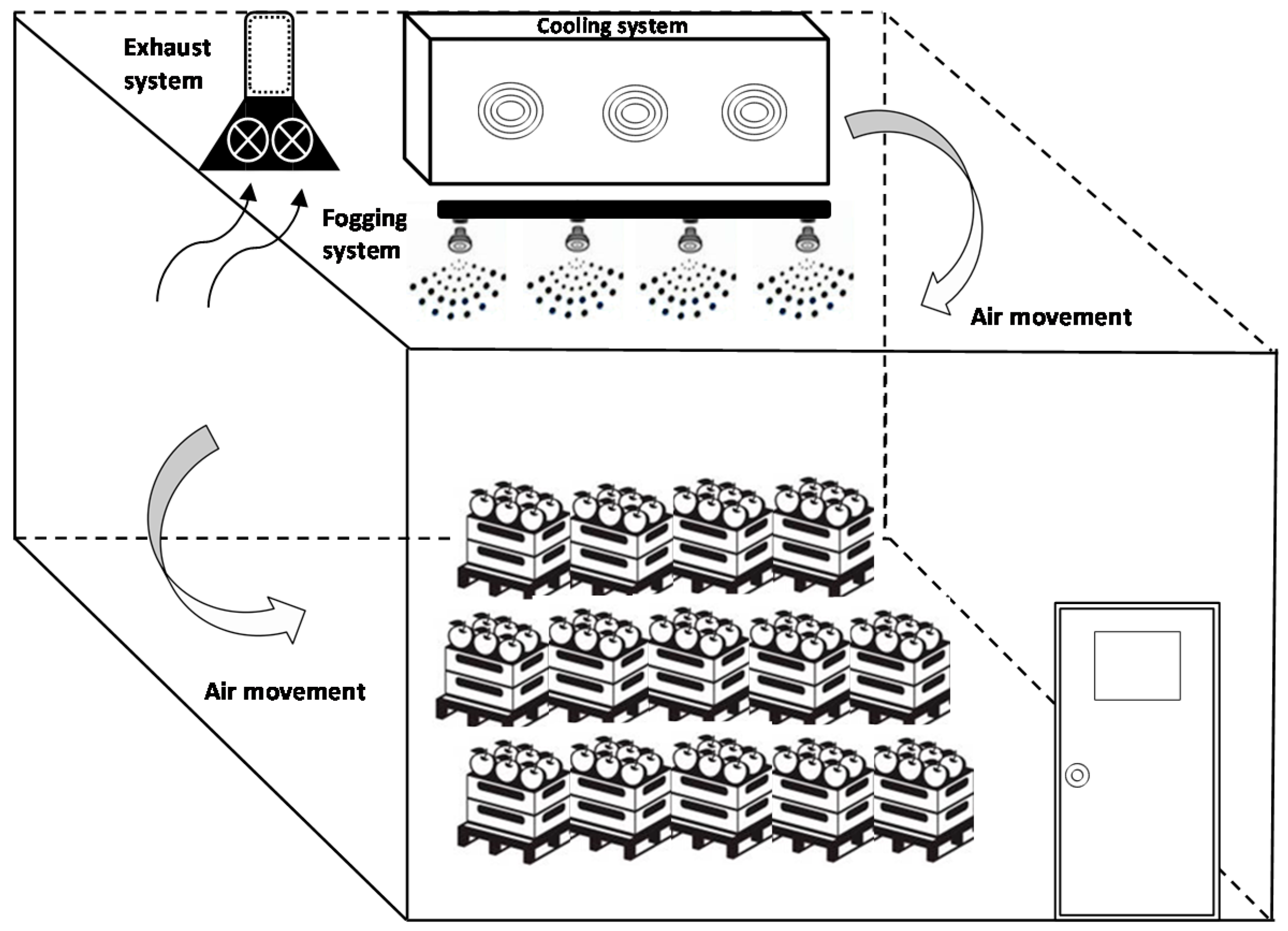 Exhaust system

Cooling system

Fogging system

Air movement

Air movement