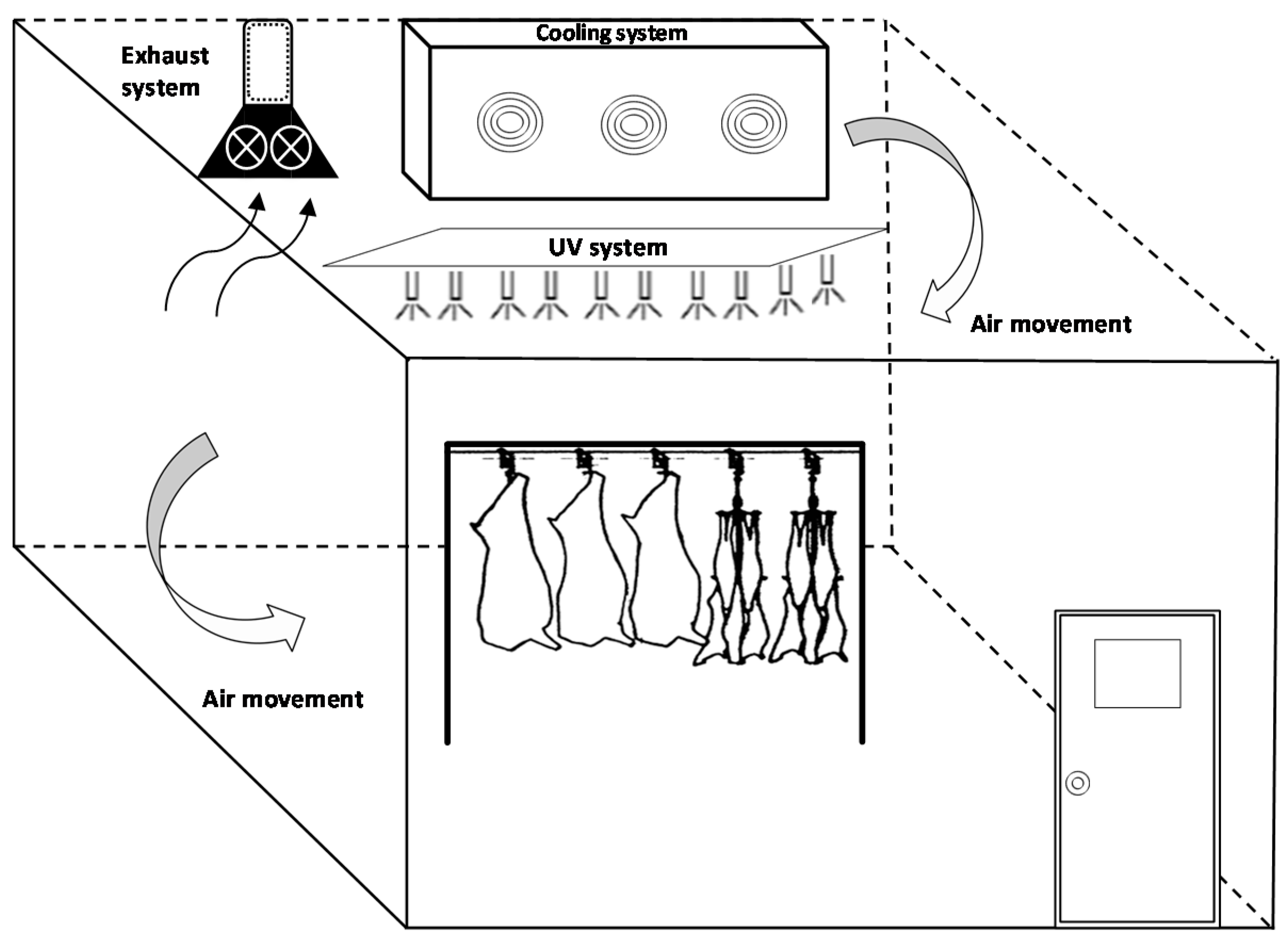 Exhaust system

Cooling system

UV system

Air movement

Air movement