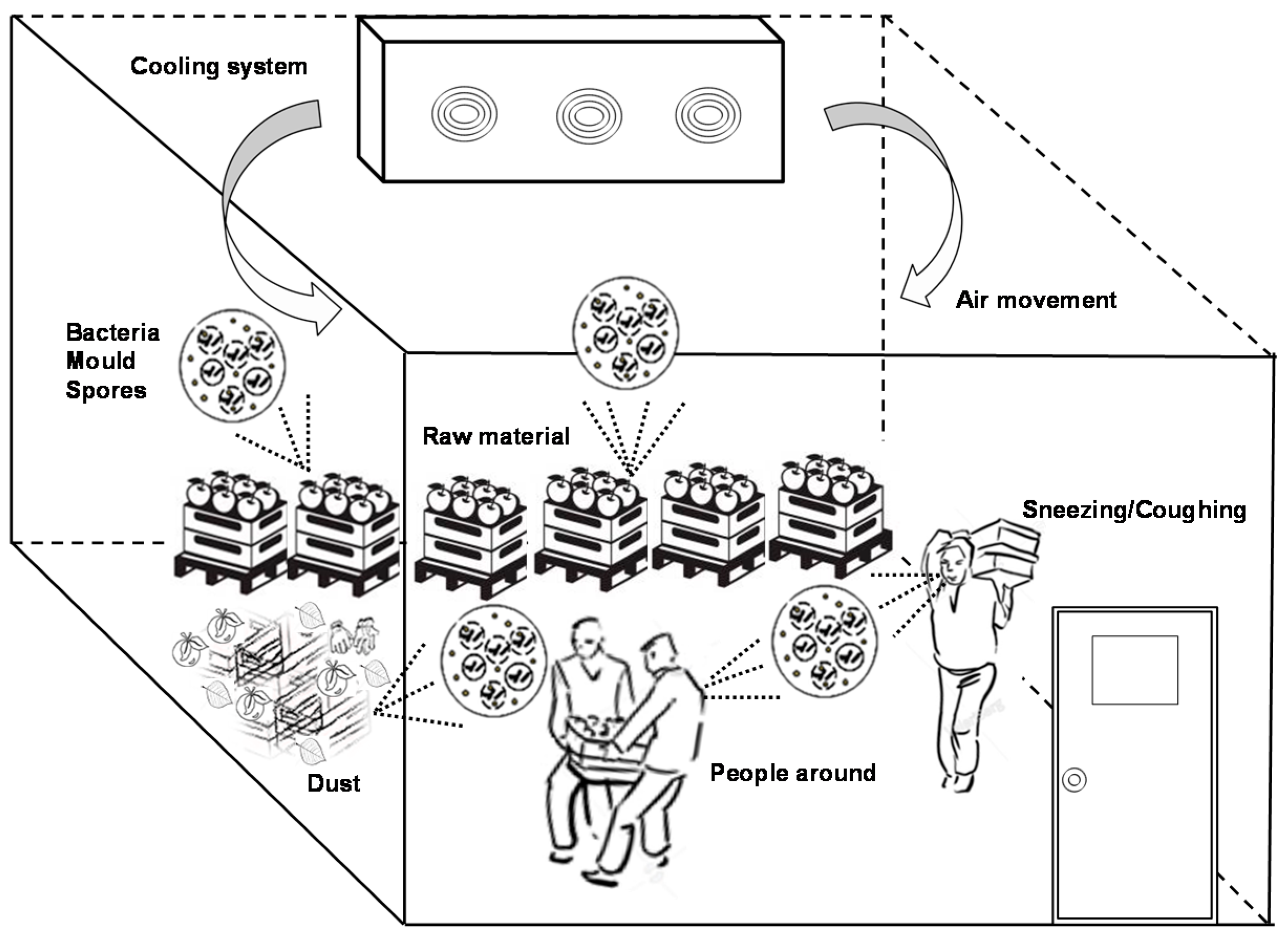 Cooling system

Air movement

Bacteria
Mould
Spores

Raw material

Sneezing/Coughing

Dust

People around