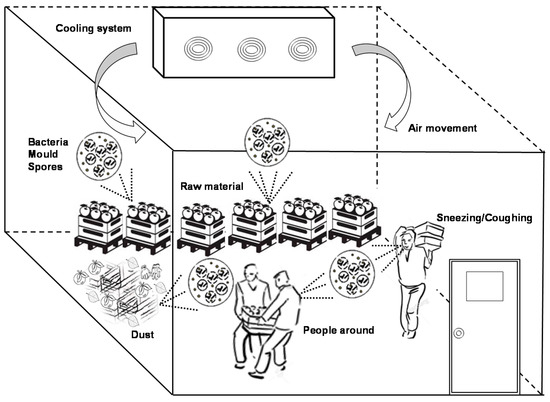 Cooling system

Air movement

Bacteria
Mould
Spores

Raw material

Sneezing/Coughing

Dust

People around